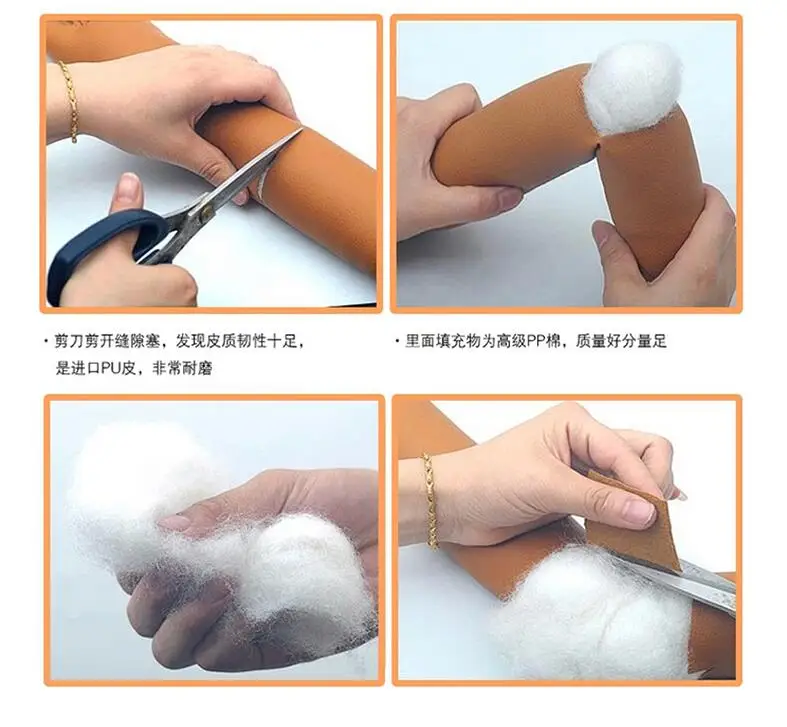 · 剪刀剪开缝隙塞，发现皮质韧性十足，是进口PU皮，非常耐磨

· 里面填充物为高级PP棉，质量好分量足