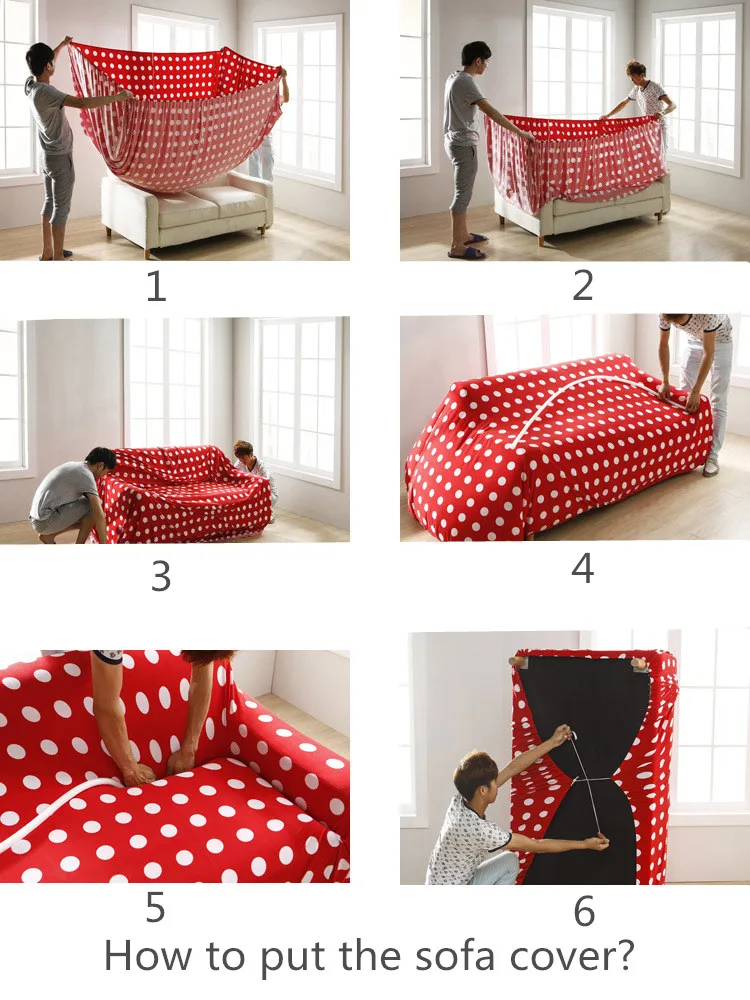 1

2

3

4

5

6

How to put the sofa cover?