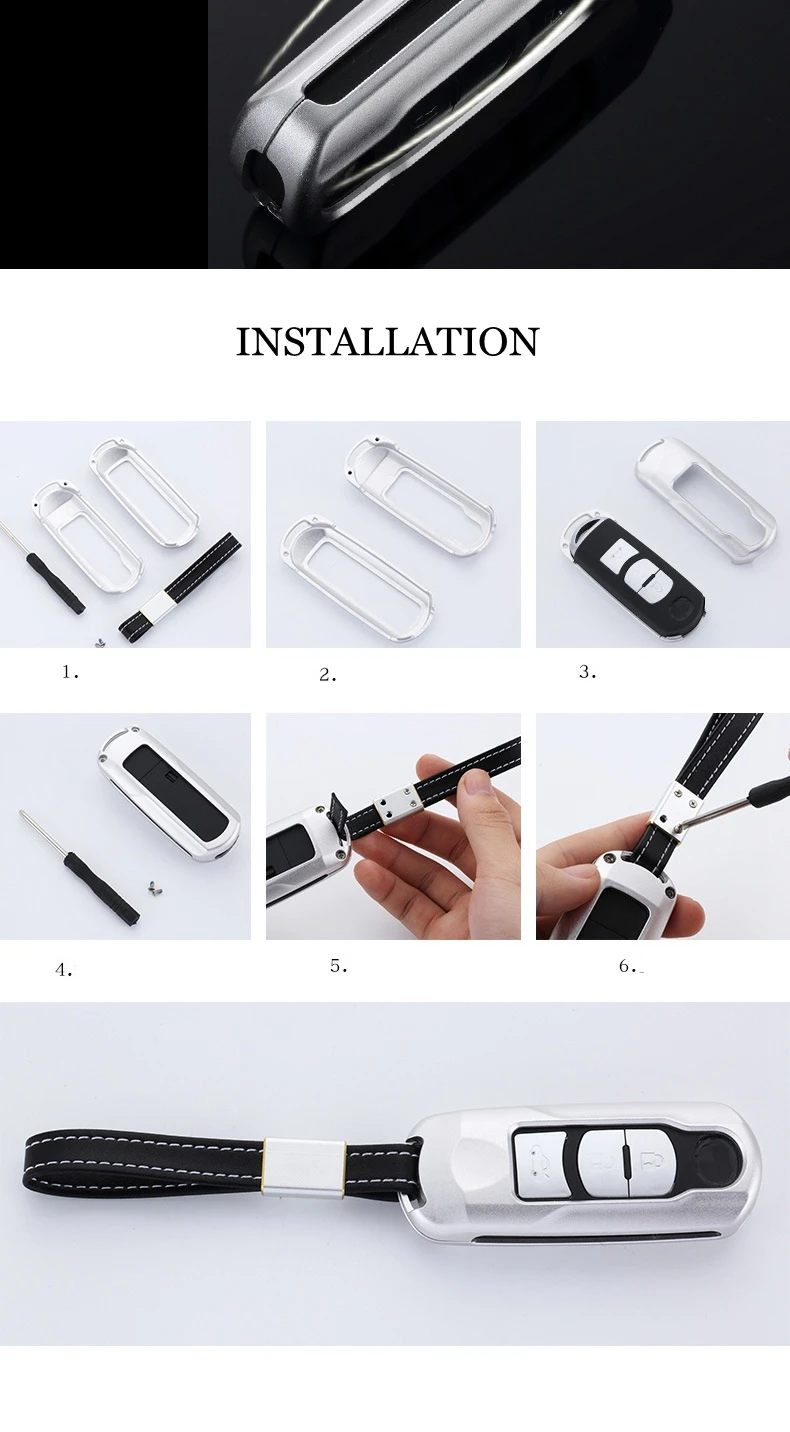 INSTALLATION

1.

2.

3.

4.

5.

6.