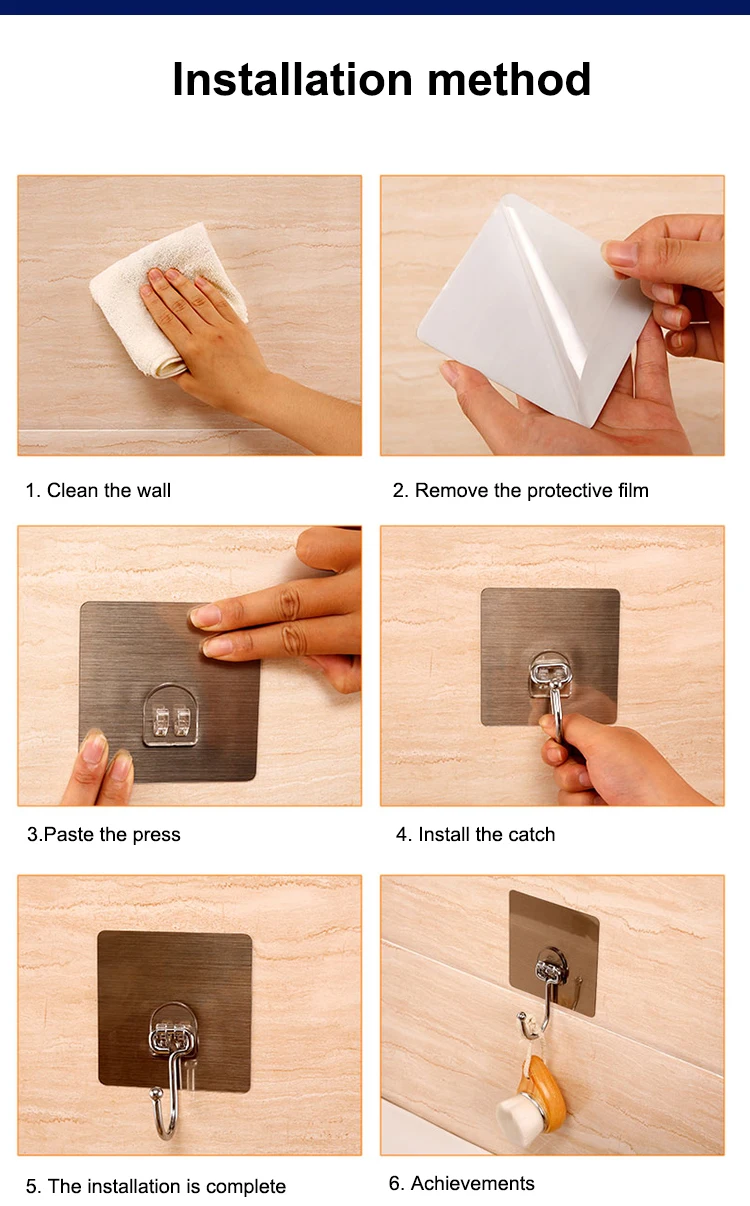 Installation method

1. Clean the wall

2. Remove the protective film

3.Paste the press

4. Install the catch

5. The installation is complete

6. Achievements