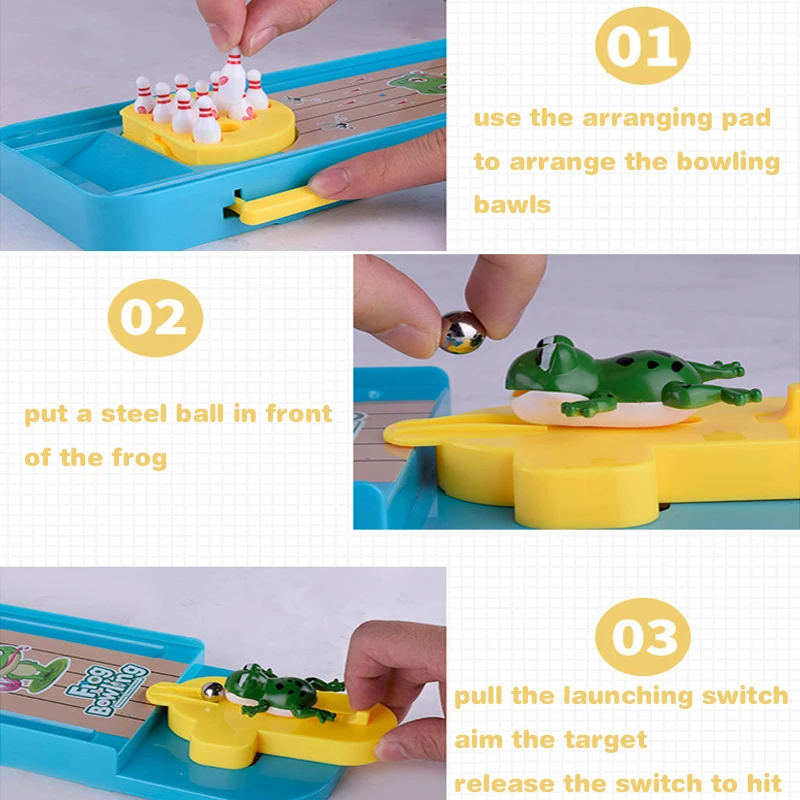 01

use the arranging pad to arrange the bowling bawls

02

put a steel ball in front of the frog

Frog Bowling

03

pull the launching switch
aim the target
release the switch to hit