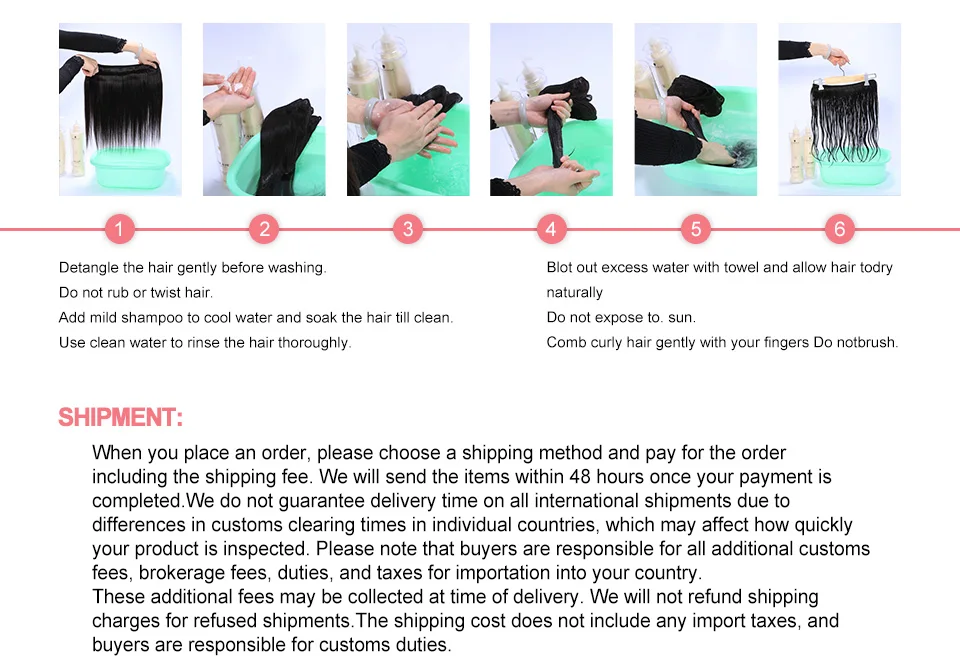 1 2 3 4 5 6

Detangle the hair gently before washing.
Do not rub or twist hair.
Add mild shampoo to cool water and soak the hair till clean.
Use clean water to rinse the hair thoroughly.

Blot out excess water with towel and allow hair todry naturally
Do not expose to. sun.
Comb curly hair gently with your fingers Do notbrush.

SHIPMENT:

When you place an order, please choose a shipping method and pay for the order including the shipping fee. We will send the items within 48 hours once your payment is completed.We do not guarantee delivery time on all international shipments due to differences in customs clearing times in individual countries, which may affect how quickly your product is inspected. Please note that buyers are responsible for all additional customs fees, brokerage fees, duties, and taxes for importation into your country.
These additional fees may be collected at time of delivery. We will not refund shipping charges for refused shipments.The shipping cost does not include any import taxes, and buyers are responsible for customs duties.