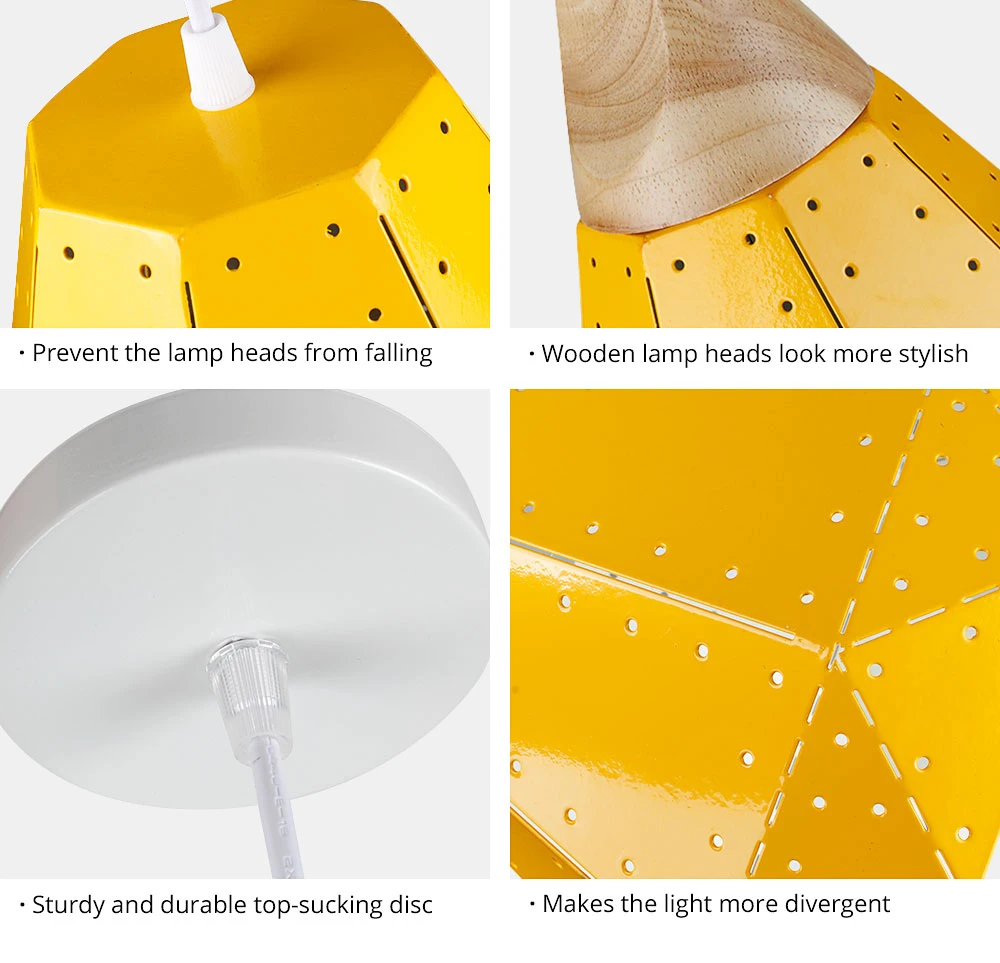 · Prevent the lamp heads from falling

· Wooden lamp heads look more stylish

· Sturdy and durable top-sucking disc

· Makes the light more divergent