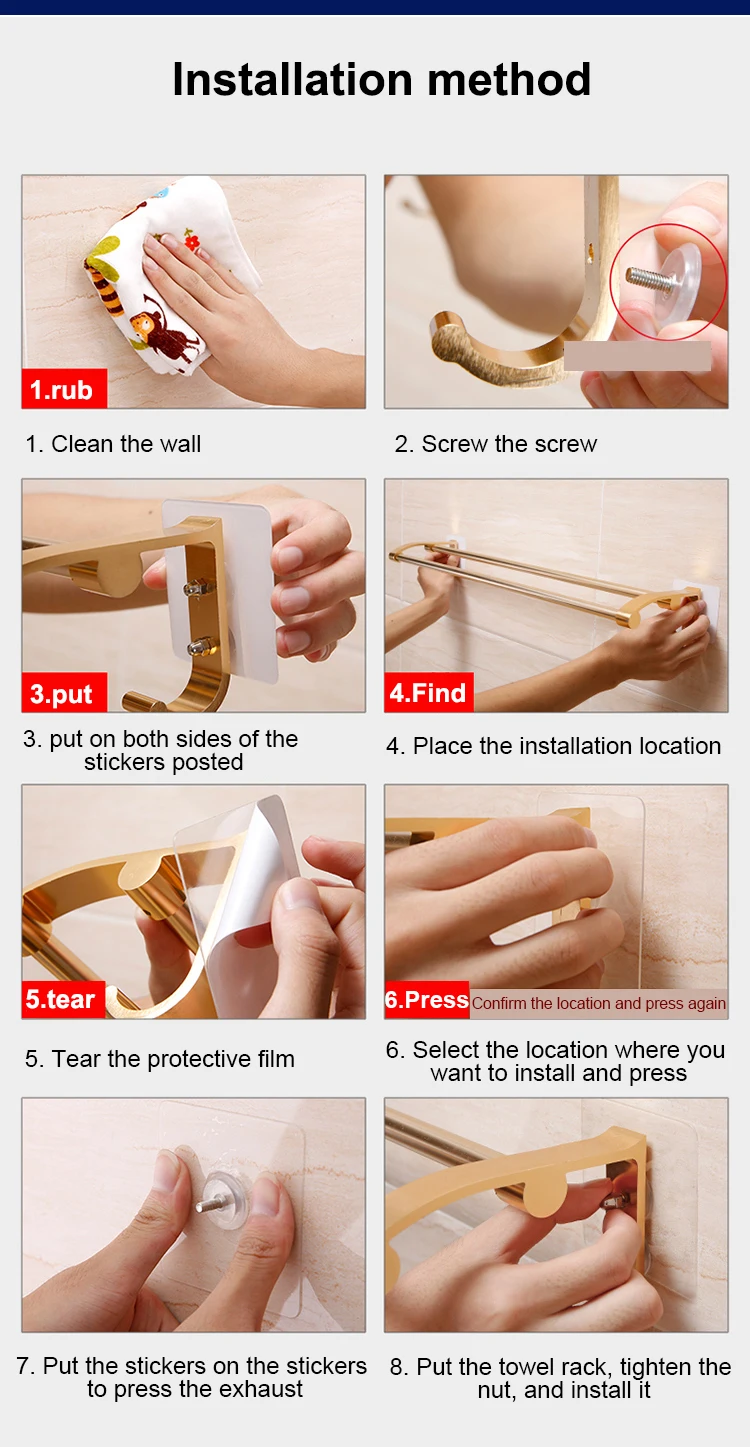 Installation method

1.rub

1. Clean the wall

2. Screw the screw

3.put

3. put on both sides of the stickers posted

4.Find

4. Place the installation location

5.tear

5. Tear the protective film

6.Press Confirm the location and press again

6. Select the location where you want to install and press

7. Put the stickers on the stickers to press the exhaust

8. Put the towel rack, tighten the nut, and install it