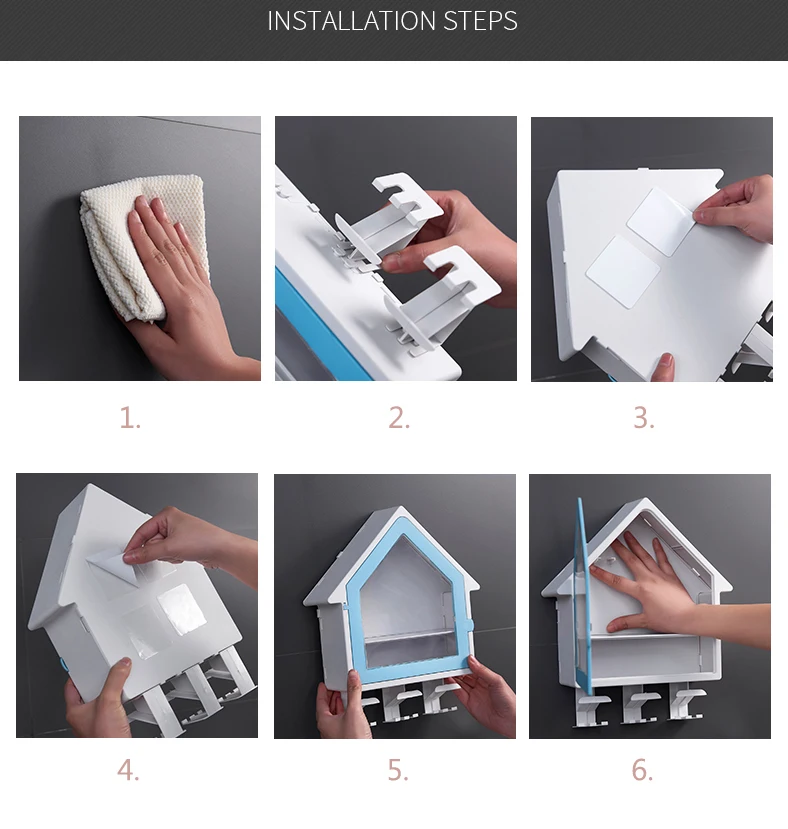 INSTALLATION STEPS

1.

2.

3.

4.

5.

6.