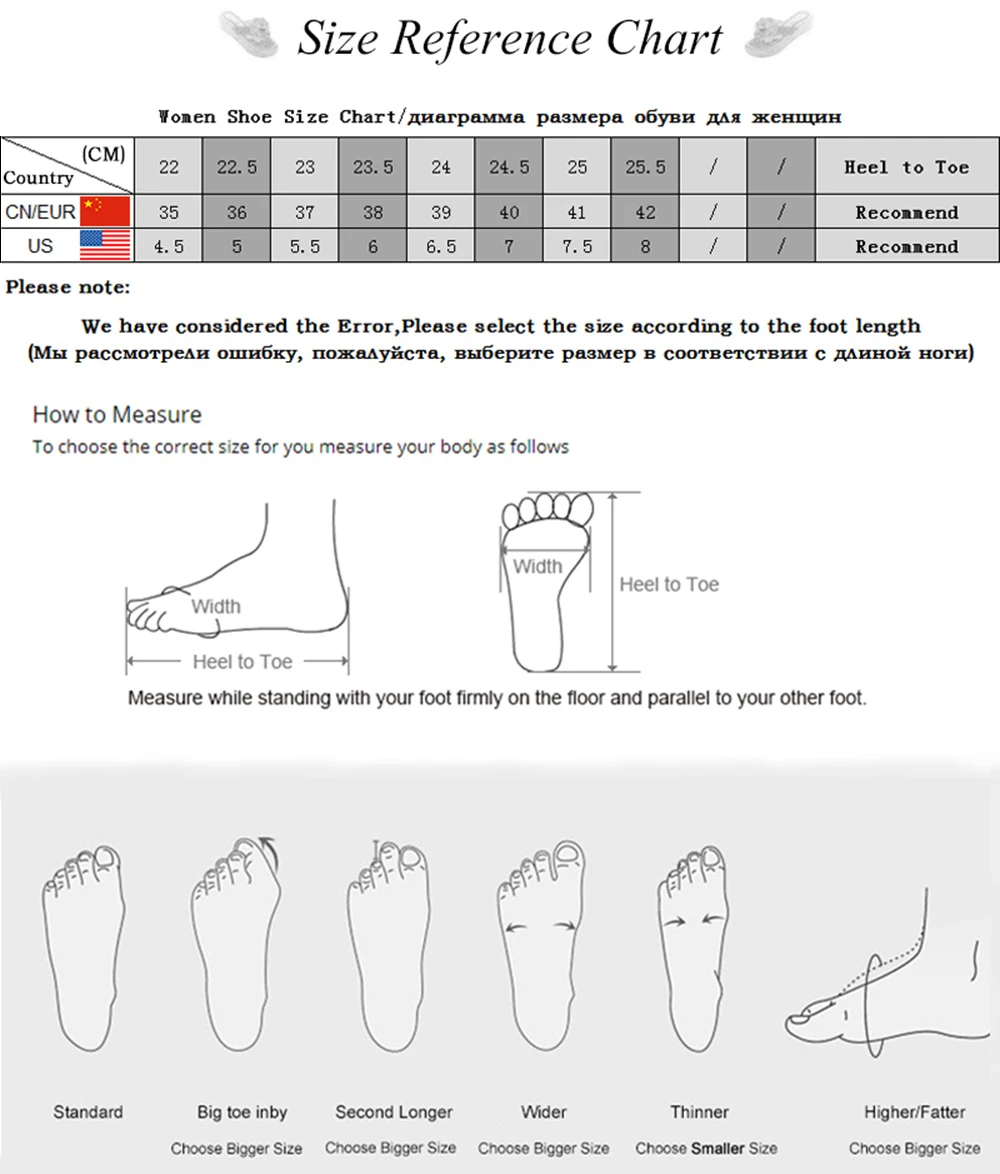 Size Reference Chart

Women Shoe Size Chart/диаграмма размера обуви для женщин

| (CM) Country | 22 | 22.5 | 23 | 23.5 | 24 | 24.5 | 25 | 25.5 | / | / | Heel to Toe |
|---|---|---|---|---|---|---|---|---|---|---|---|
| CN/EUR | 35 | 36 | 37 | 38 | 39 | 40 | 41 | 42 | / | / | Recommend |
| US | 4.5 | 5 | 5.5 | 6 | 6.5 | 7 | 7.5 | 8 | / | / | Recommend |

Please note:

We have considered the Error,Please select the size according to the foot length
(Мы рассмотрели ошибку, пожалуйста, выберите размер в соответствии с длиной ноги)

How to Measure
To choose the correct size for you measure your body as follows

Width
Heel to Toe
Width
Heel to Toe

Measure while standing with your foot firmly on the floor and parallel to your other foot.

Standard
Big toe inby
Choose Bigger Size
Second Longer
Choose Bigger Size
Wider
Choose Bigger Size
Thinner
Choose Smaller Size
Higher/Fatter
Choose Bigger Size