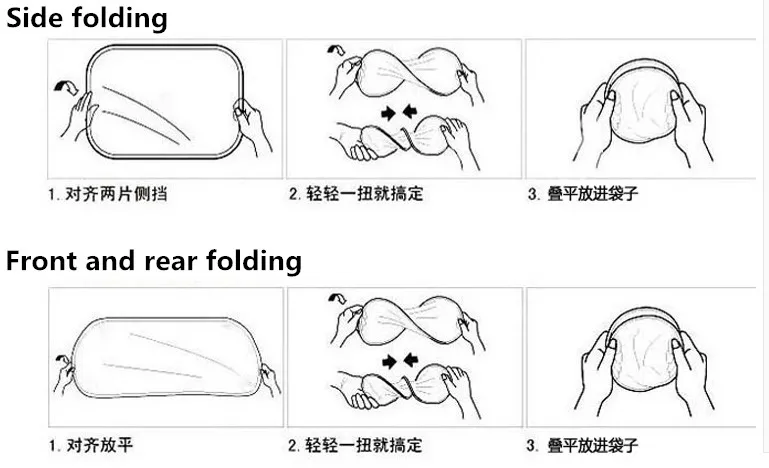 Side folding

1. 对齐两片侧挡

2. 轻轻一扭就搞定

3. 叠平放进袋子

Front and rear folding

1. 对齐放平

2. 轻轻一扭就搞定

3. 叠平放进袋子