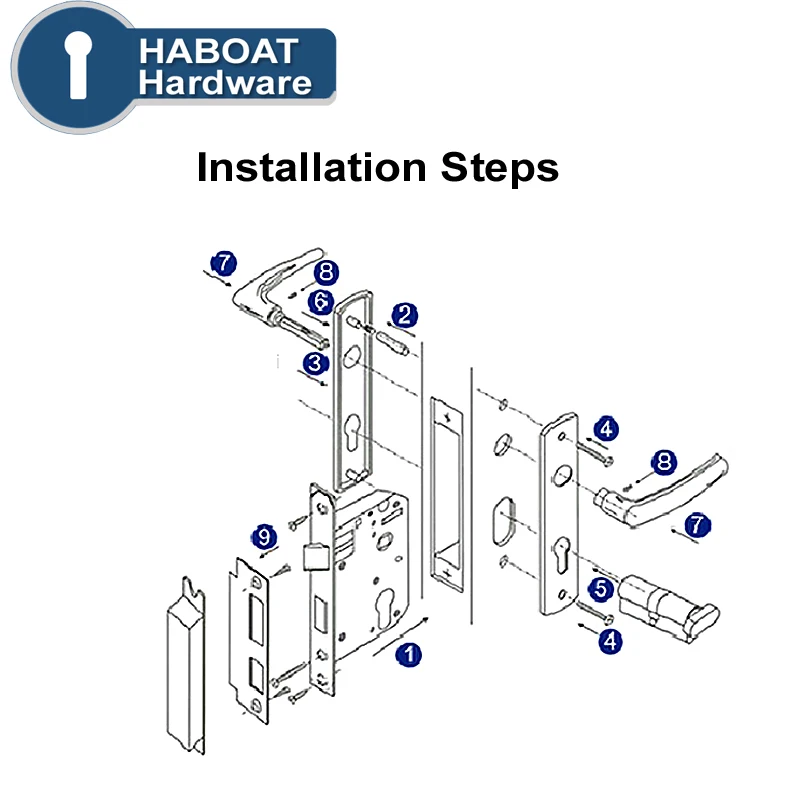 HABOAT
Hardware

Installation Steps

7
8
6
2
3
4
8
7
9
5
4
1