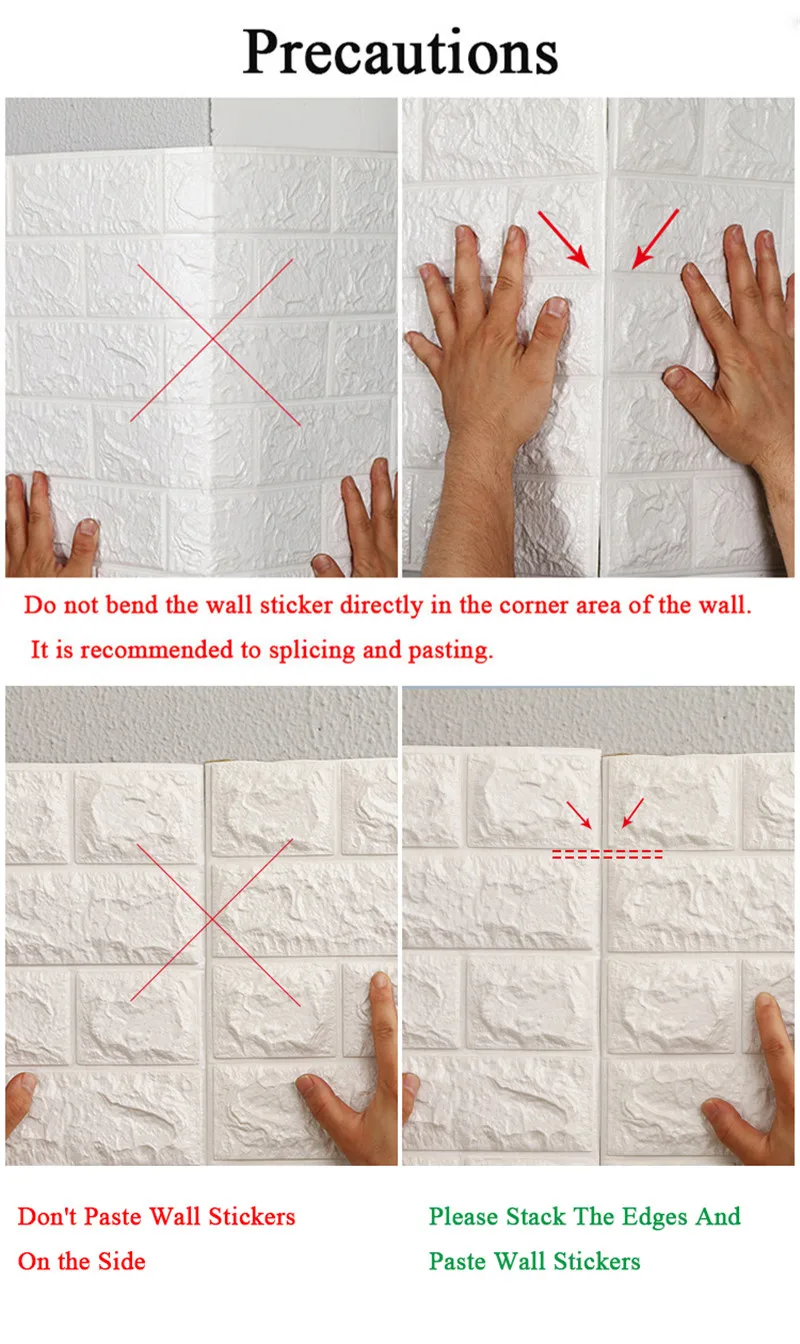 Precautions

Do not bend the wall sticker directly in the corner area of the wall.
It is recommended to splicing and pasting.

Don't Paste Wall Stickers On the Side

Please Stack The Edges And Paste Wall Stickers