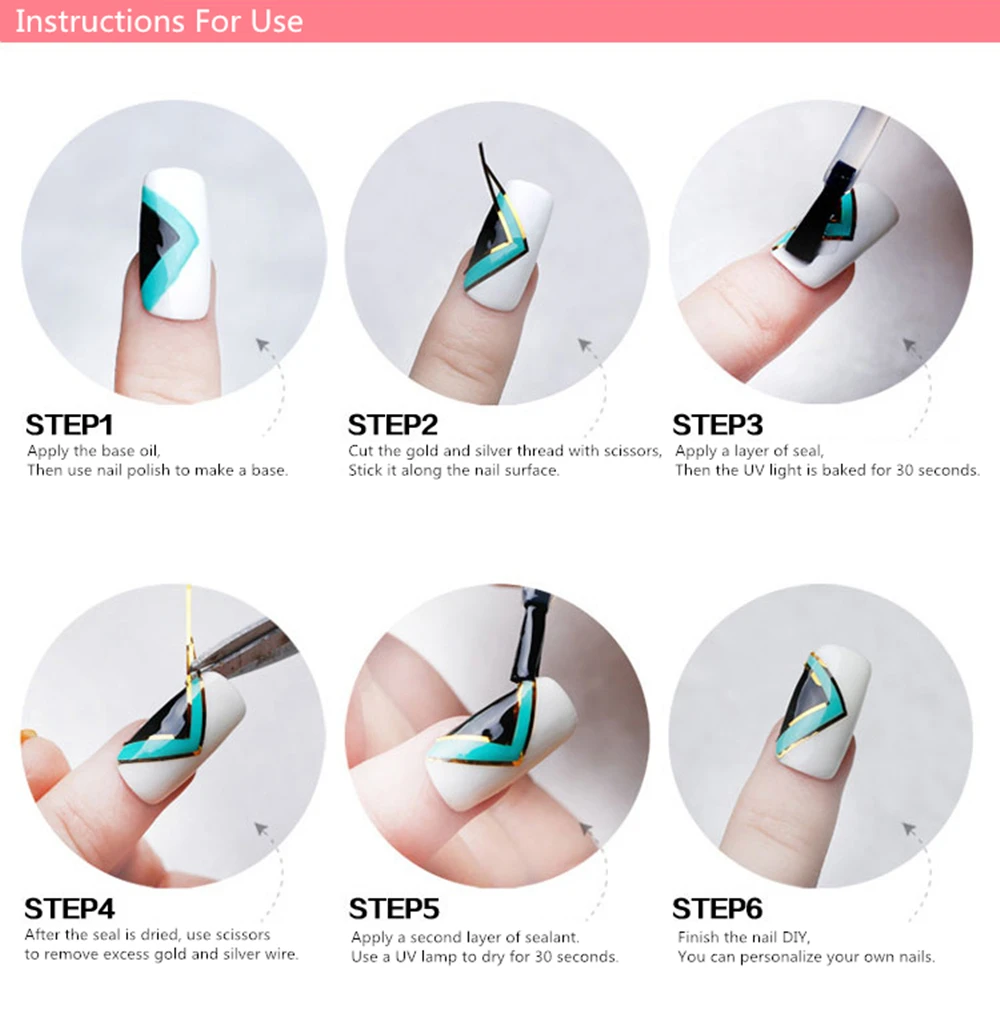 Instructions For Use

STEP1
Apply the base oil,
Then use nail polish to make a base.

STEP2
Cut the gold and silver thread with scissors,
Stick it along the nail surface.

STEP3
Apply a layer of seal,
Then the UV light is baked for 30 seconds.

STEP4
After the seal is dried, use scissors
to remove excess gold and silver wire.

STEP5
Apply a second layer of sealant.
Use a UV lamp to dry for 30 seconds.

STEP6
Finish the nail DIY,
You can personalize your own nails.