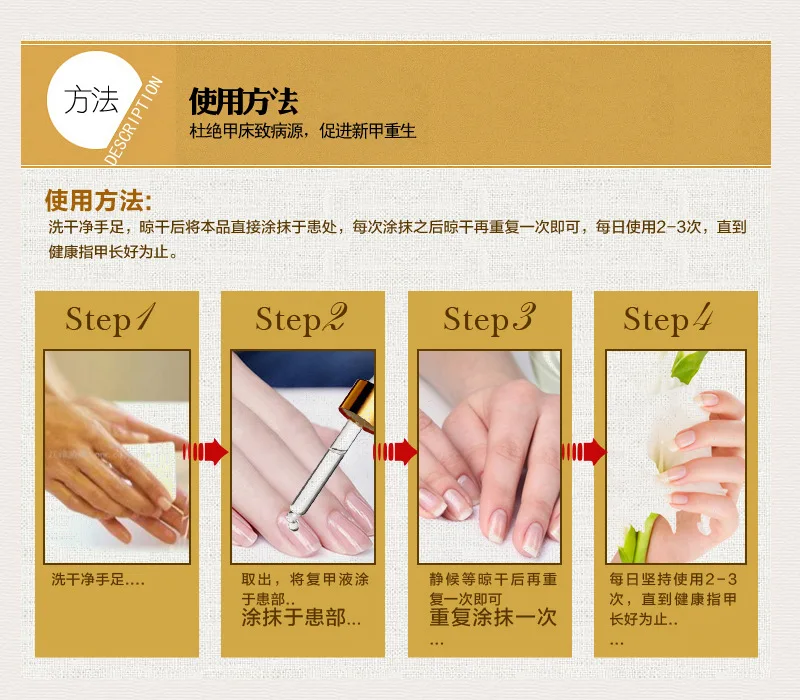 方法
DESCRIPTION
使用方法
杜绝甲床致病源，促进新甲重生

使用方法:
洗干净手足，晾干后将本品直接涂抹于患处，每次涂抹之后晾干再重复一次即可，每日使用2-3次，直到健康指甲长好为止。

Step1
洗干净手足....

Step2
取出，将复甲液涂于患部..
涂抹于患部...

Step3
静候等晾干后再重复一次即可
重复涂抹一次
...

Step4
每日坚持使用2-3次，直到健康指甲长好为止..
...