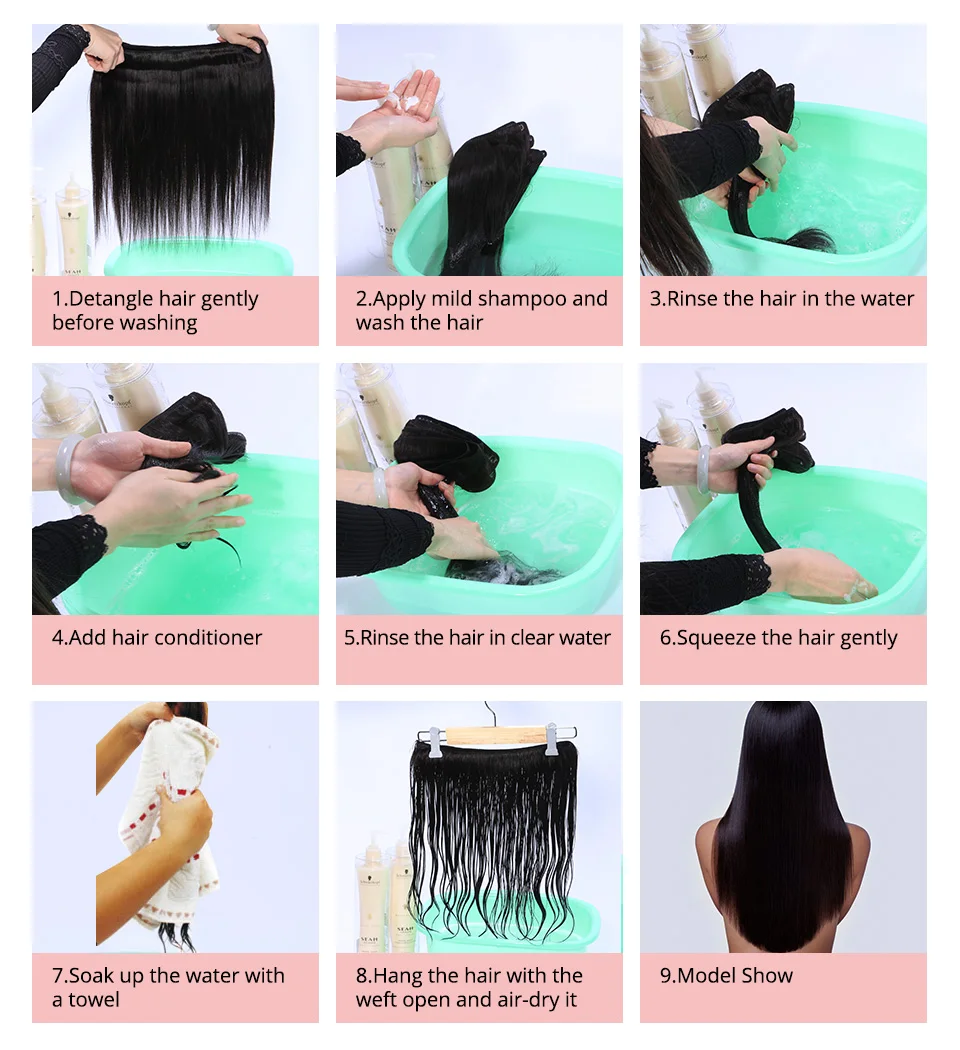 1.Detangle hair gently before washing

2.Apply mild shampoo and wash the hair

3.Rinse the hair in the water

4.Add hair conditioner

5.Rinse the hair in clear water

6.Squeeze the hair gently

7.Soak up the water with a towel

8.Hang the hair with the weft open and air-dry it

9.Model Show