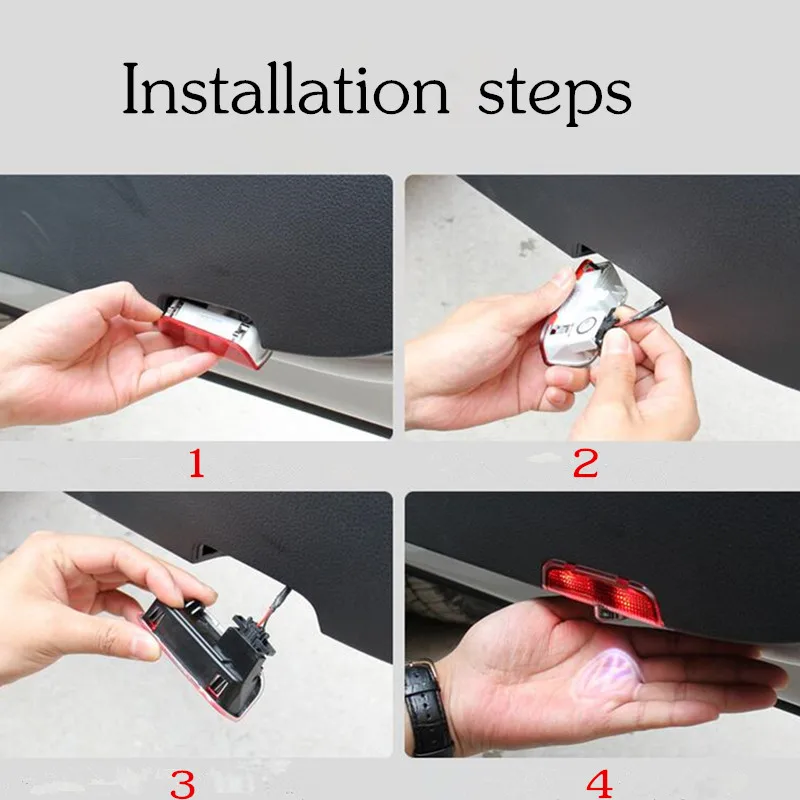 Installation steps

1

2

3

4