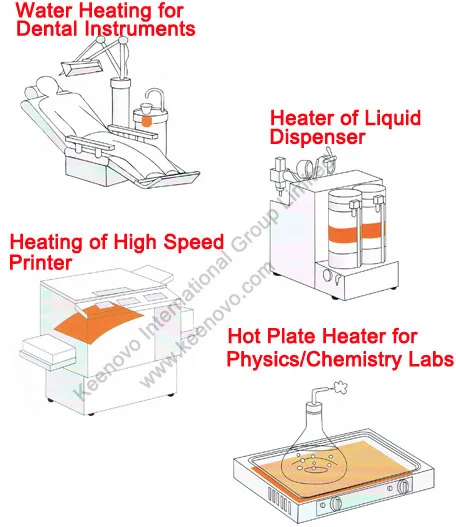 Water Heating for Dental Instruments

Heater of Liquid Dispenser

Heating of High Speed Printer

Hot Plate Heater for Physics/Chemistry Labs

Keenovo International Group Limited
www.keenovo.com