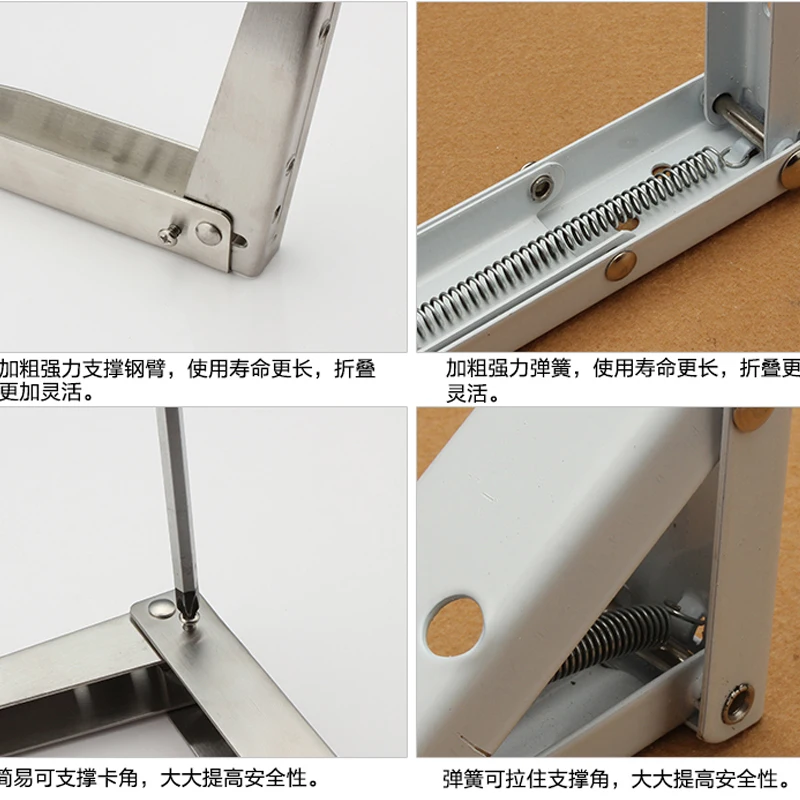 加粗强力支撑钢臂，使用寿命更长，折叠更加灵活。

加粗强力弹簧，使用寿命更长，折叠更灵活。

简易可支撑卡角，大大提高安全性。

弹簧可拉住支撑角，大大提高安全性。