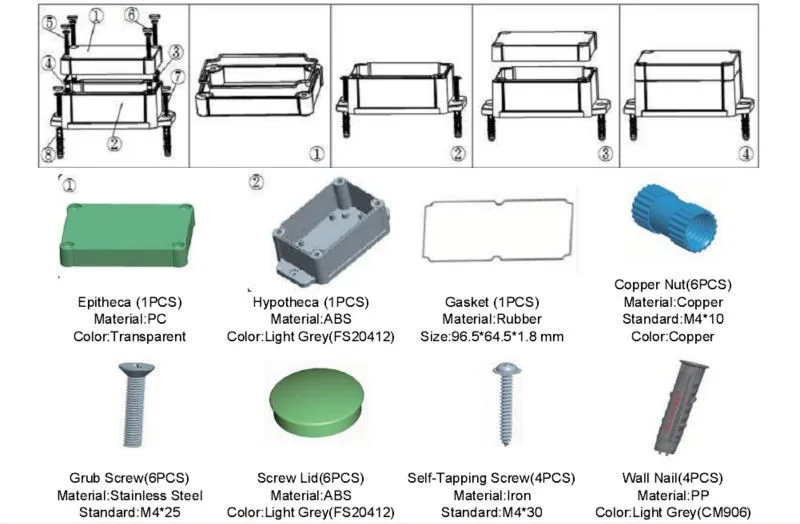 ⑤ ① ⑥
④ ③
⑦
②
⑧

①

②

③

④

①

②

Epitheca (1PCS)
Material:PC
Color:Transparent

Hypotheca (1PCS)
Material:ABS
Color:Light Grey(FS20412)

Gasket (1PCS)
Material:Rubber
Size:96.5*64.5*1.8 mm

Copper Nut(6PCS)
Material:Copper
Standard:M4*10
Color:Copper

Grub Screw(6PCS)
Material:Stainless Steel
Standard:M4*25

Screw Lid(6PCS)
Material:ABS
Color:Light Grey(FS20412)

Self-Tapping Screw(4PCS)
Material:Iron
Standard:M4*30

Wall Nail(4PCS)
Material:PP
Color:Light Grey(CM906)