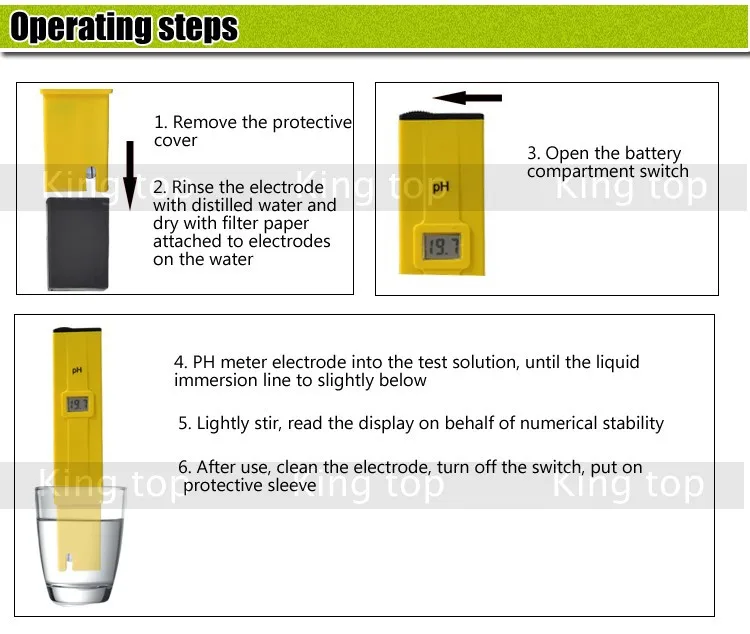 Operating steps

1. Remove the protective cover

2. Rinse the electrode with distilled water and dry with filter paper attached to electrodes on the water

King top King top King top

pH

19.7

3. Open the battery compartment switch

pH

19.7

4. PH meter electrode into the test solution, until the liquid immersion line to slightly below

5. Lightly stir, read the display on behalf of numerical stability

6. After use, clean the electrode, turn off the switch, put on protective sleeve

King top King top King top