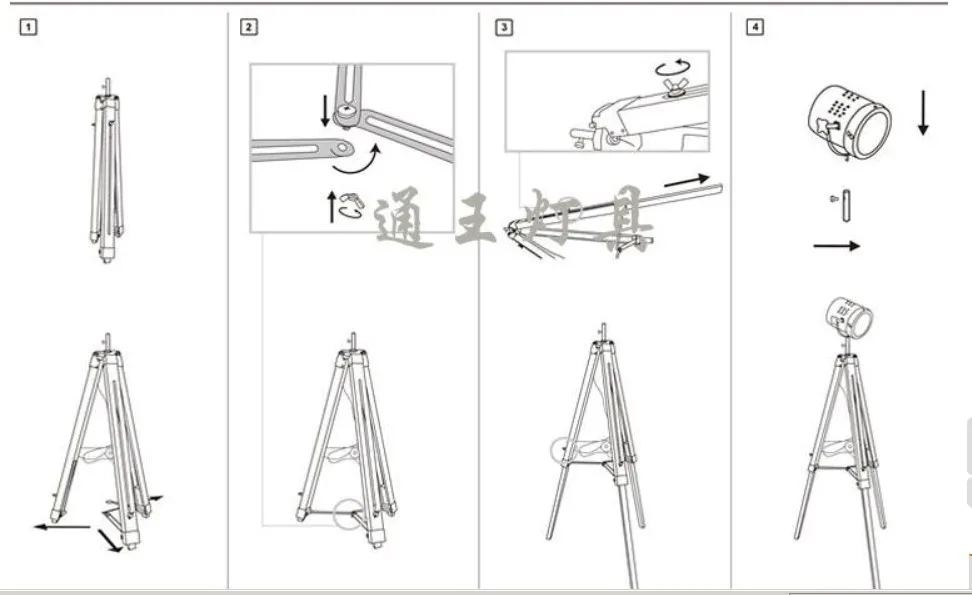 1

2

3

4

通王灯具