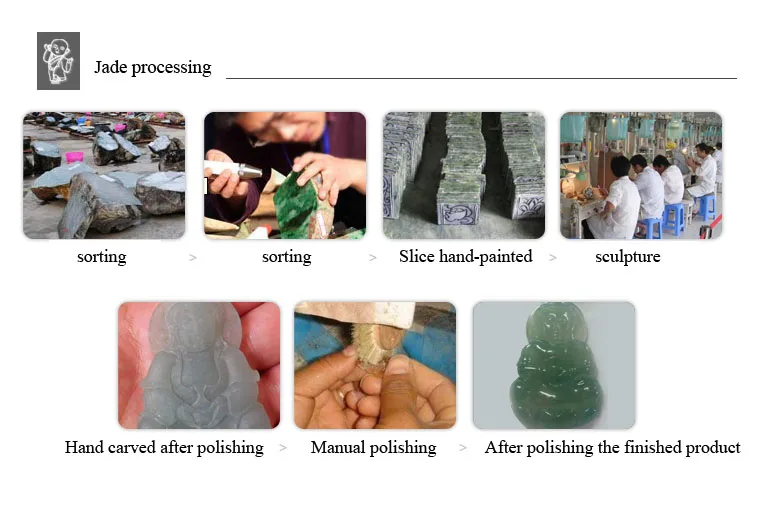 Jade processing

sorting > sorting > Slice hand-painted > sculpture

Hand carved after polishing > Manual polishing > After polishing the finished product