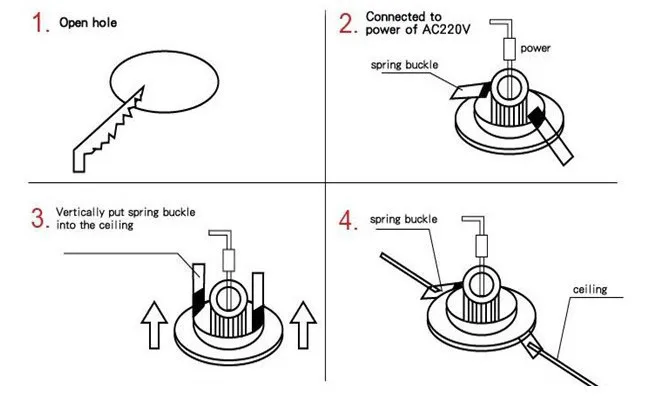 1. Open hole

2. Connected to power of AC220V

power

spring buckle

3. Vertically put spring buckle into the ceiling

4. spring buckle

ceiling