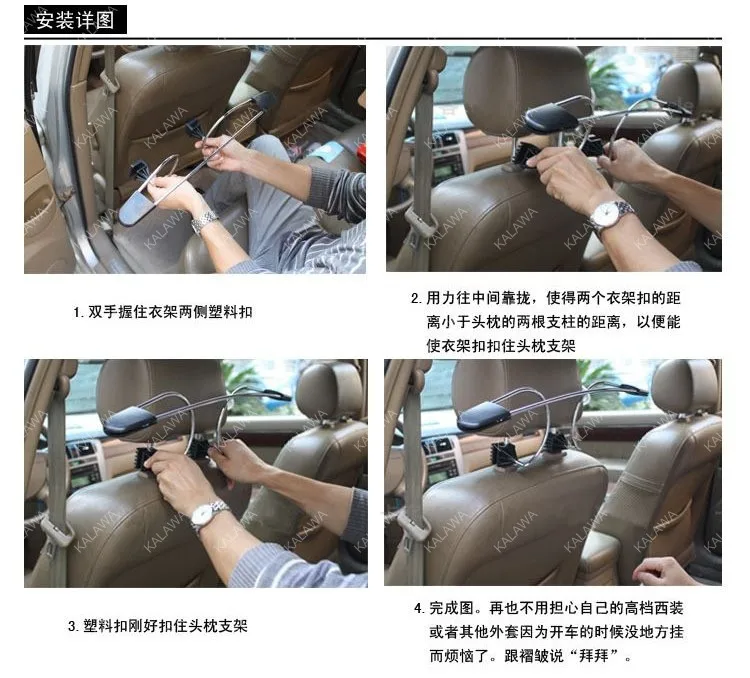 安装详图

KALAWA

1. 双手握住衣架两侧塑料扣

2. 用力往中间靠拢，使得两个衣架扣的距离小于头枕的两根支柱的距离，以便能使衣架扣扣住头枕支架

3. 塑料扣刚好扣住头枕支架

4. 完成图。再也不用担心自己的高档西装或者其他外套因为开车的时候没地方挂而烦恼了。跟褶皱说“拜拜”。