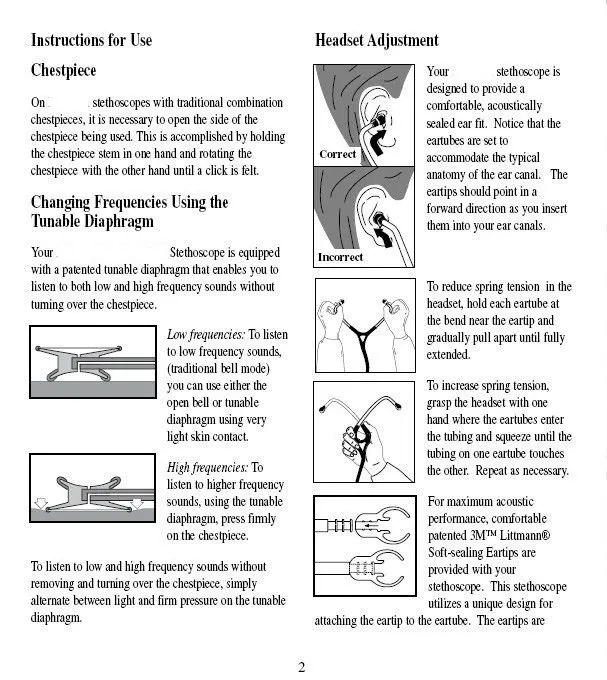 Instructions for Use

Chestpiece

On stethoscopes with traditional combination chestpieces, it is necessary to open the side of the chestpiece being used. This is accomplished by holding the chestpiece stem in one hand and rotating the chestpiece with the other hand until a click is felt.

Changing Frequencies Using the Tunable Diaphragm

Your Stethoscope is equipped with a patented tunable diaphragm that enables you to listen to both low and high frequency sounds without turning over the chestpiece.

Low frequencies: To listen to low frequency sounds, (traditional bell mode) you can use either the open bell or tunable diaphragm using very light skin contact.

High frequencies: To listen to higher frequency sounds, using the tunable diaphragm, press firmly on the chestpiece.

To listen to low and high frequency sounds without removing and turning over the chestpiece, simply alternate between light and firm pressure on the tunable diaphragm.

Headset Adjustment

Correct

Incorrect

Your stethoscope is designed to provide a comfortable, acoustically sealed ear fit. Notice that the eartubes are set to accommodate the typical anatomy of the ear canal. The eartips should point in a forward direction as you insert them into your ear canals.

To reduce spring tension in the headset, hold each eartube at the bend near the eartip and gradually pull apart until fully extended.

To increase spring tension, grasp the headset with one hand where the eartubes enter the tubing and squeeze until the tubing on one eartube touches the other. Repeat as necessary.

For maximum acoustic performance, comfortable patented 3M™ Littmann® Soft-sealing Eartips are provided with your stethoscope. This stethoscope utilizes a unique design for attaching the eartip to the eartube. The eartips are

2