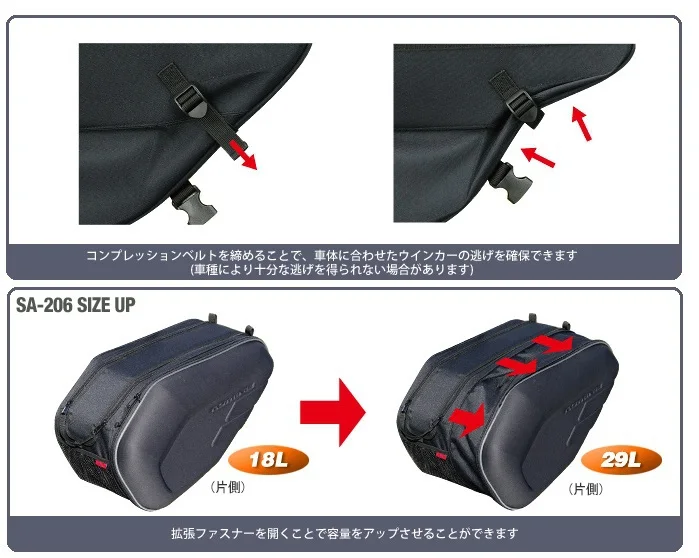 コンプレッションベルトを締めることで、車体に合わせたウインカーの逃げを確保できます
(車種により十分な逃げを得られない場合があります)

SA-206 SIZE UP

18L

(片側)

29L

(片側)

拡張ファスナーを開くことで容量をアップさせることができます