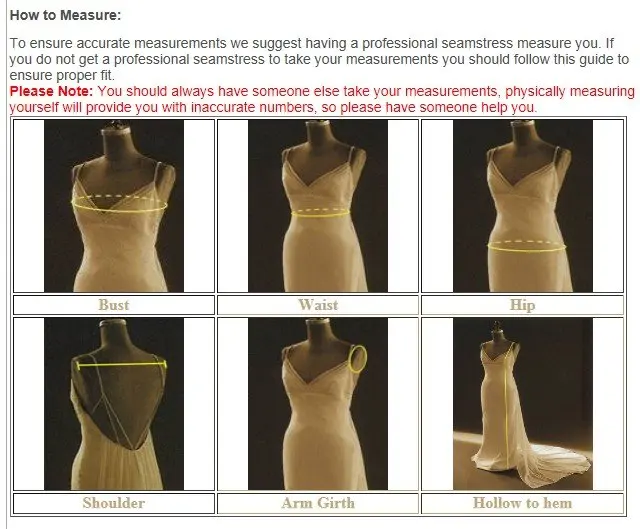 How to Measure:

To ensure accurate measurements we suggest having a professional seamstress measure you. If you do not get a professional seamstress to take your measurements you should follow this guide to ensure proper fit.

Please Note: You should always have someone else take your measurements, physically measuring yourself will provide you with inaccurate numbers, so please have someone help you.

| Bust | Waist | Hip |
|---|---|---|
| Shoulder | Arm Girth | Hollow to hem |