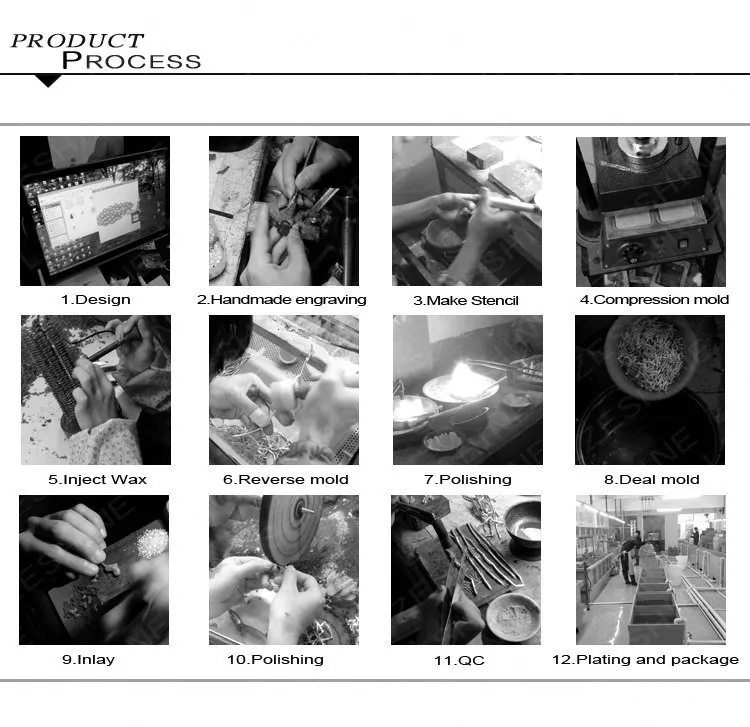 PRODUCT
PROCESS

1.Design

2.Handmade engraving

3.Make Stencil

4.Compression mold

5.Inject Wax

6.Reverse mold

7.Polishing

8.Deal mold

9.Inlay

10.Polishing

11.QC

12.Plating and package