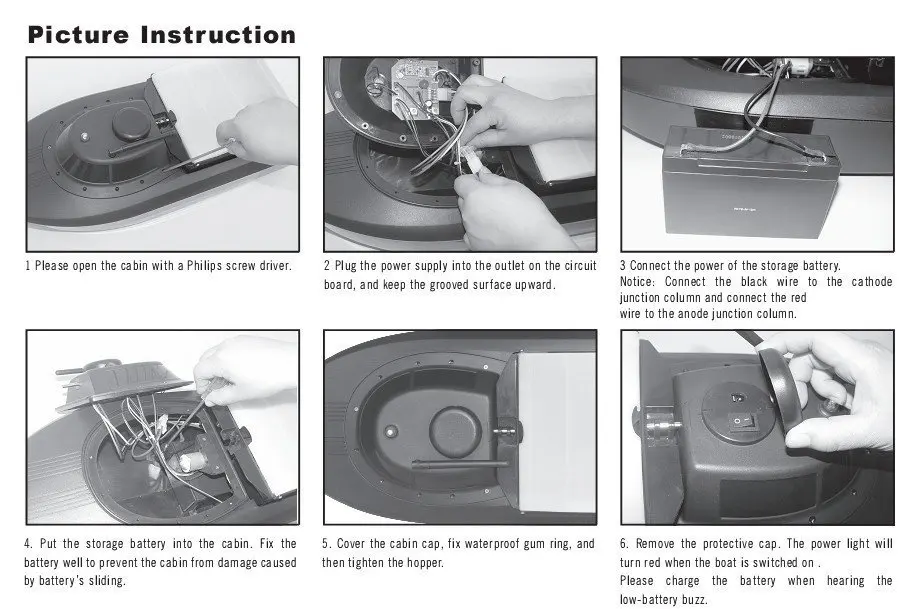 Picture Instruction

1 Please open the cabin with a Philips screw driver.

2 Plug the power supply into the outlet on the circuit board, and keep the grooved surface upward.

3 Connect the power of the storage battery.
Notice: Connect the black wire to the cathode junction column and connect the red wire to the anode junction column.

4. Put the storage battery into the cabin. Fix the battery well to prevent the cabin from damage caused by battery's sliding.

5. Cover the cabin cap, fix waterproof gum ring, and then tighten the hopper.

6. Remove the protective cap. The power light will turn red when the boat is switched on.
Please charge the battery when hearing the low-battery buzz.