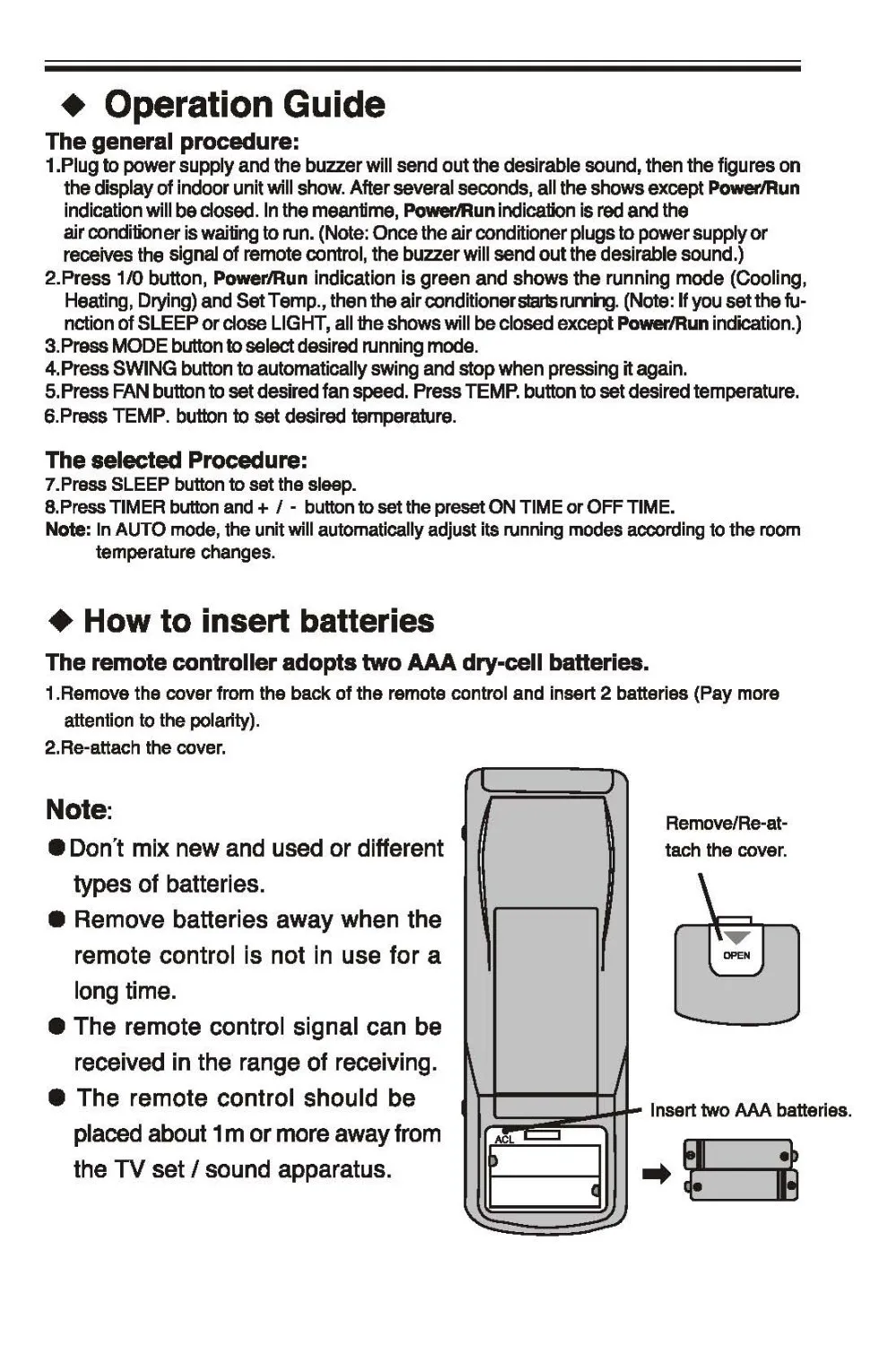 ◆ Operation Guide

The general procedure:

1.Plug to power supply and the buzzer will send out the desirable sound, then the figures on the display of indoor unit will show. After several seconds, all the shows except Power/Run indication will be closed. In the meantime, Power/Run indication is red and the air conditioner is waiting to run. (Note: Once the air conditioner plugs to power supply or receives the signal of remote control, the buzzer will send out the desirable sound.)
2.Press 1/0 button, Power/Run indication is green and shows the running mode (Cooling, Heating, Drying) and Set Temp., then the air conditioner starts running. (Note: If you set the function of SLEEP or close LIGHT, all the shows will be closed except Power/Run indication.)
3.Press MODE button to select desired running mode.
4.Press SWING button to automatically swing and stop when pressing it again.
5.Press FAN button to set desired fan speed. Press TEMP. button to set desired temperature.
6.Press TEMP. button to set desired temperature.

The selected Procedure:

7.Press SLEEP button to set the sleep.
8.Press TIMER button and + / - button to set the preset ON TIME or OFF TIME.
Note: In AUTO mode, the unit will automatically adjust its running modes according to the room temperature changes.

◆ How to insert batteries

The remote controller adopts two AAA dry-cell batteries.

1.Remove the cover from the back of the remote control and insert 2 batteries (Pay more attention to the polarity).
2.Re-attach the cover.

Note:
● Don't mix new and used or different types of batteries.
● Remove batteries away when the remote control is not in use for a long time.
● The remote control signal can be received in the range of receiving.
● The remote control should be placed about 1m or more away from the TV set / sound apparatus.

Remove/Re-attach the cover.

OPEN

Insert two AAA batteries.

ACL