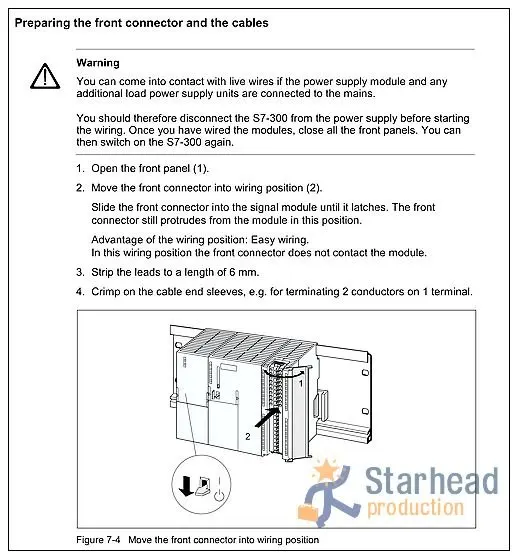 Preparing the front connector and the cables

Warning
You can come into contact with live wires if the power supply module and any additional load power supply units are connected to the mains.

You should therefore disconnect the S7-300 from the power supply before starting the wiring. Once you have wired the modules, close all the front panels. You can then switch on the S7-300 again.

1. Open the front panel (1).
2. Move the front connector into wiring position (2).

Slide the front connector into the signal module until it latches. The front connector still protrudes from the module in this position.

Advantage of the wiring position: Easy wiring.
In this wiring position the front connector does not contact the module.

3. Strip the leads to a length of 6 mm.
4. Crimp on the cable end sleeves, e.g. for terminating 2 conductors on 1 terminal.

1
2

Starhead
production

Figure 7-4 Move the front connector into wiring position