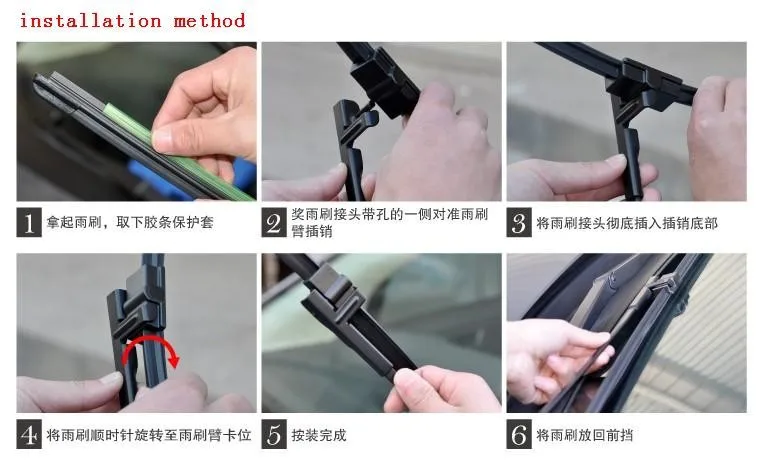 installation method

1 拿起雨刷，取下胶条保护套

2 奖雨刷接头带孔的一侧对准雨刷臂插销

3 将雨刷接头彻底插入插销底部

4 将雨刷顺时针旋转至雨刷臂卡位

5 按装完成

6 将雨刷放回前挡