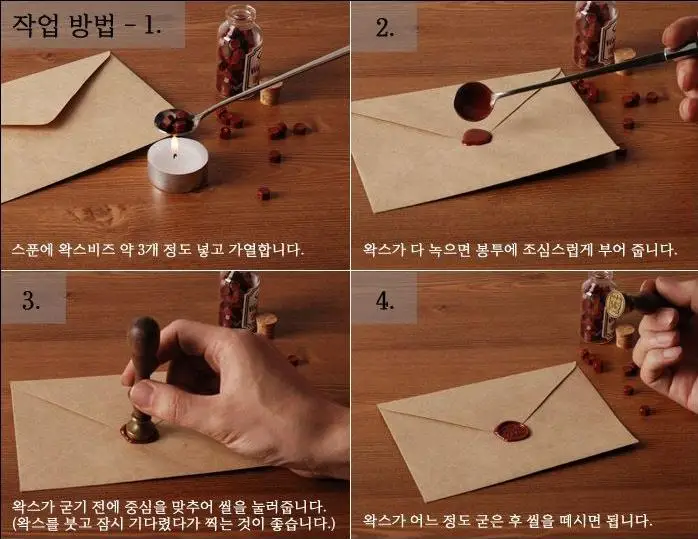 작업 방법 - 1.

스푼에 왁스비즈 약 3개 정도 넣고 가열합니다.

2.

왁스가 다 녹으면 봉투에 조심스럽게 부어 줍니다.

3.

왁스가 굳기 전에 중심을 맞추어 씰을 눌러줍니다.
(왁스를 붓고 잠시 기다렸다가 찍는 것이 좋습니다.)

4.

왁스가 어느 정도 굳은 후 씰을 떼시면 됩니다.