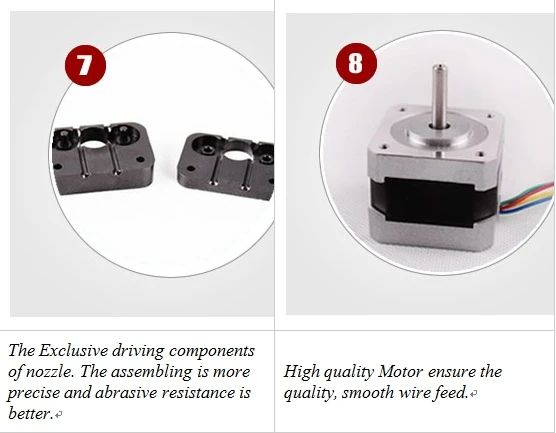 | 7 | 8 |
|---|---|
| The Exclusive driving components of nozzle. The assembling is more precise and abrasive resistance is better. | High quality Motor ensure the quality, smooth wire feed. |