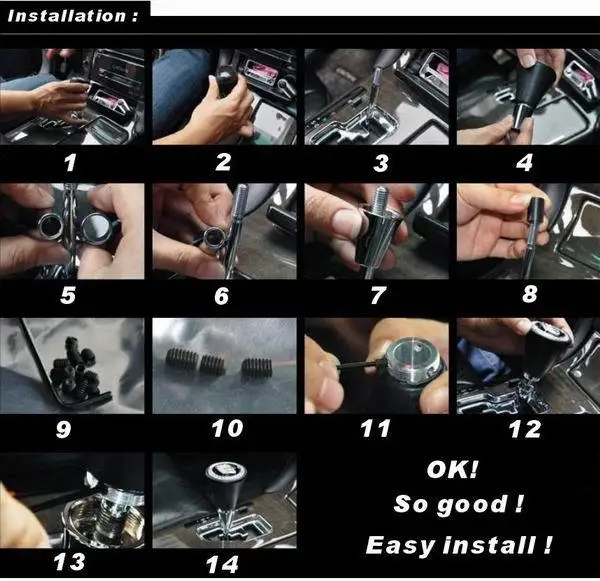 Installation :

1

2

3

4

5

6

7

8

9

10

11

12

13

14

OK!
So good !
Easy install !