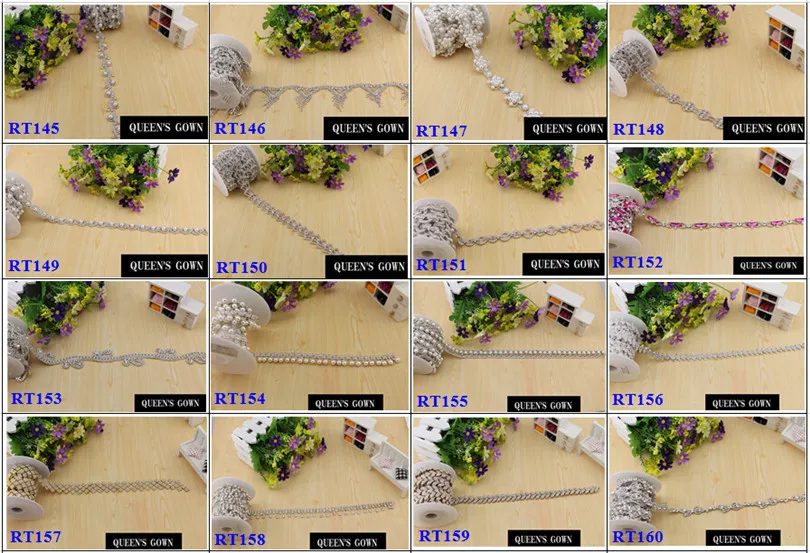 RT145 QUEEN'S GOWN
RT146 QUEEN'S GOWN
RT147 QUEEN'S GOWN
RT148 QUEEN'S GOWN
RT149 QUEEN'S GOWN
RT150 QUEEN'S GOWN
RT151 QUEEN'S GOWN
RT152 QUEEN'S GOWN
RT153 QUEEN'S GOWN
RT154 QUEEN'S GOWN
RT155 QUEEN'S GOWN
RT156 QUEEN'S GOWN
RT157 QUEEN'S GOWN
RT158 QUEEN'S GOWN
RT159 QUEEN'S GOWN
RT160 QUEEN'S GOWN