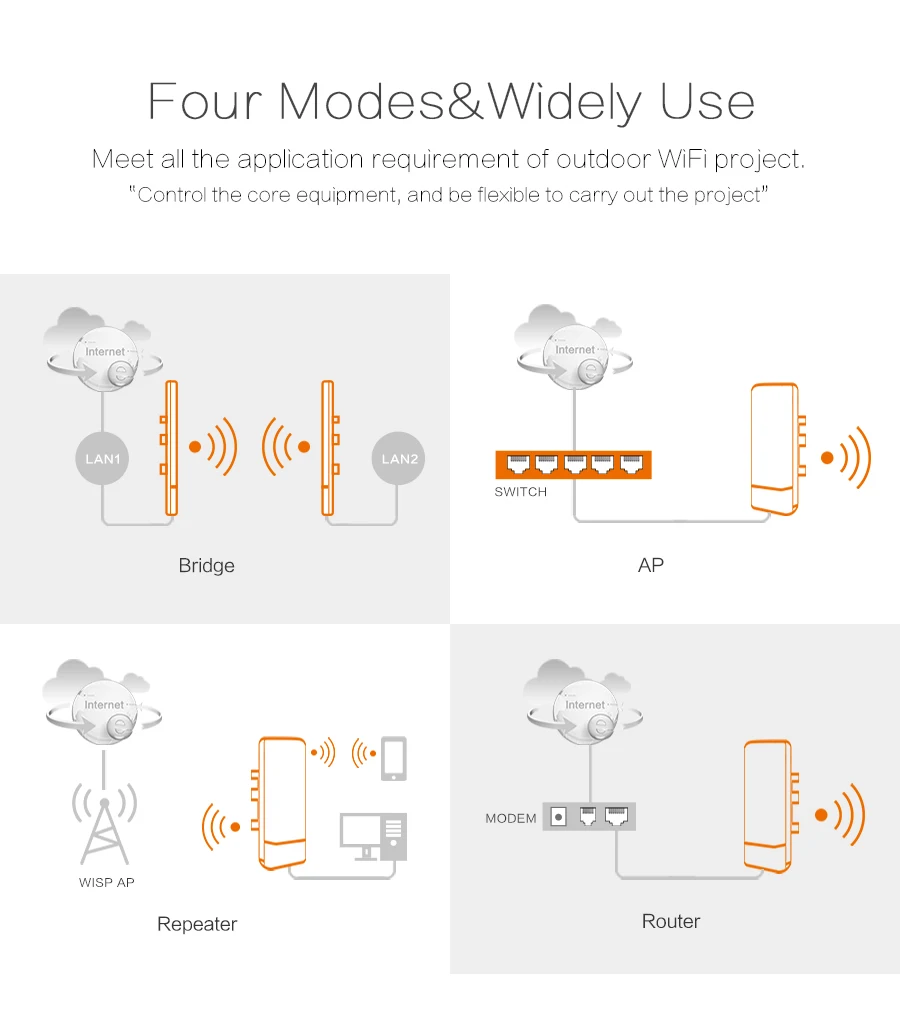 Four Modes&Widely Use

Meet all the application requirement of outdoor WiFi project.

"Control the core equipment, and be flexible to carry out the project"

Internet

LAN1

LAN2

Bridge

Internet

SWITCH

AP

Internet

WISP AP

Repeater

Internet

MODEM

Router