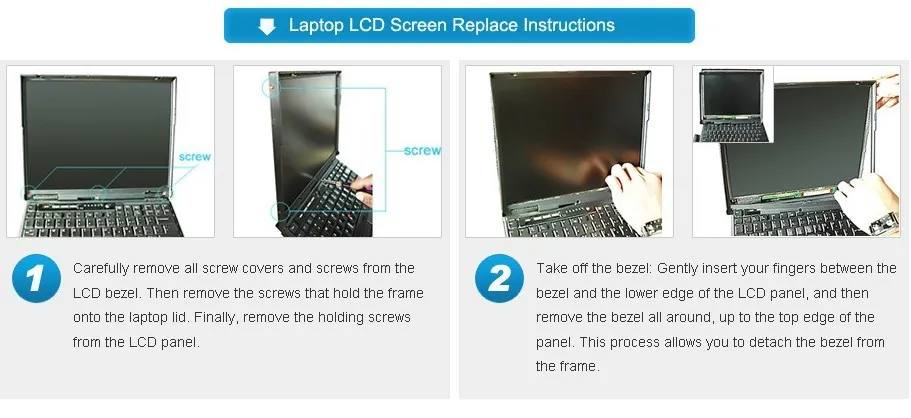 Laptop LCD Screen Replace Instructions

screw

screw

1

Carefully remove all screw covers and screws from the LCD bezel. Then remove the screws that hold the frame onto the laptop lid. Finally, remove the holding screws from the LCD panel.

2

Take off the bezel: Gently insert your fingers between the bezel and the lower edge of the LCD panel, and then remove the bezel all around, up to the top edge of the panel. This process allows you to detach the bezel from the frame.