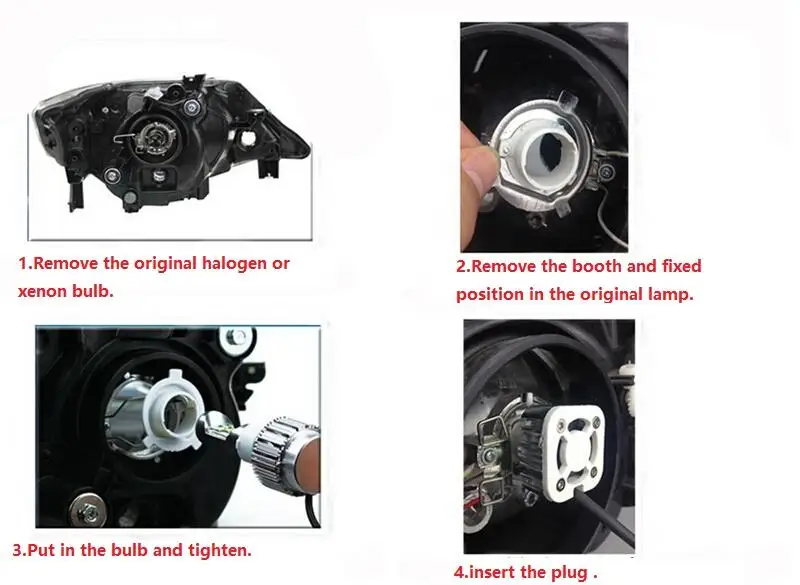 1.Remove the original halogen or xenon bulb.

2.Remove the booth and fixed position in the original lamp.

3.Put in the bulb and tighten.

4.insert the plug .