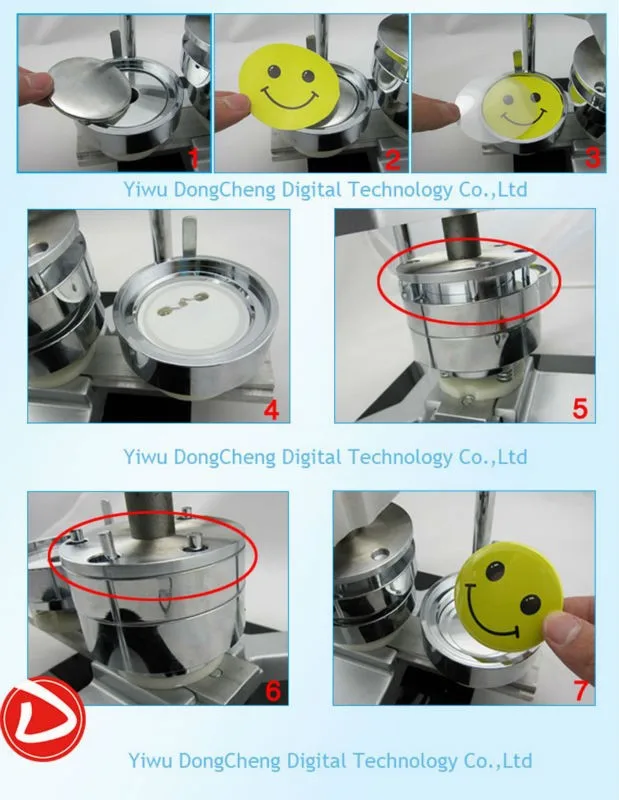 1

2

3

Yiwu DongCheng Digital Technology Co.,Ltd

4

5

Yiwu DongCheng Digital Technology Co.,Ltd

6

7

Yiwu DongCheng Digital Technology Co.,Ltd