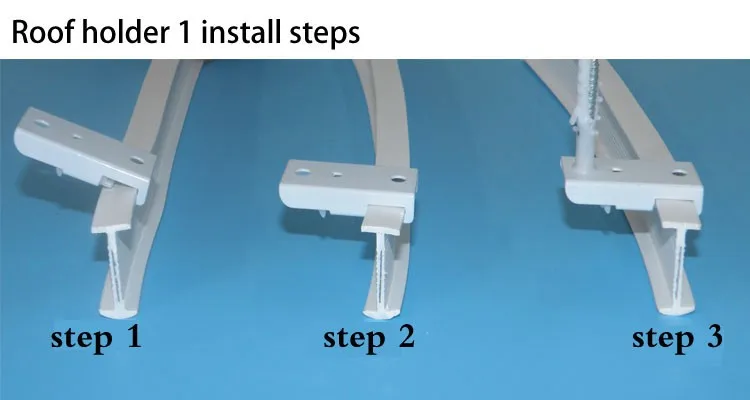 Roof holder 1 install steps

step 1

step 2

step 3