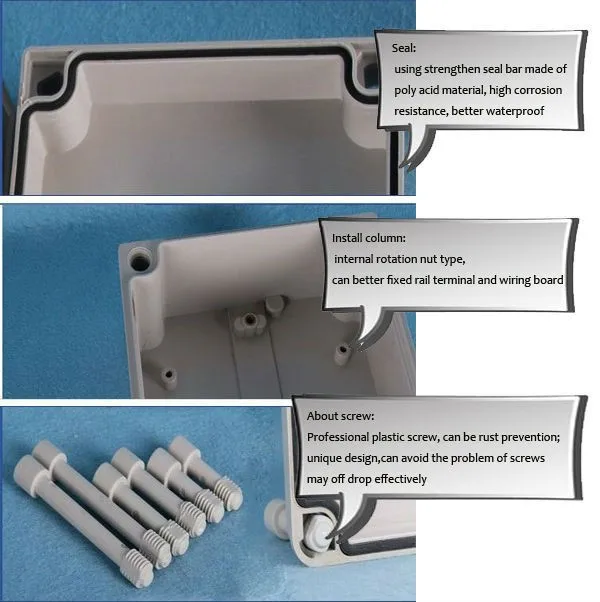 Seal:
using strengthen seal bar made of poly acid material, high corrosion resistance, better waterproof

Install column:
internal rotation nut type,
can better fixed rail terminal and wiring board

About screw:
Professional plastic screw, can be rust prevention;
unique design,can avoid the problem of screws may off drop effectively