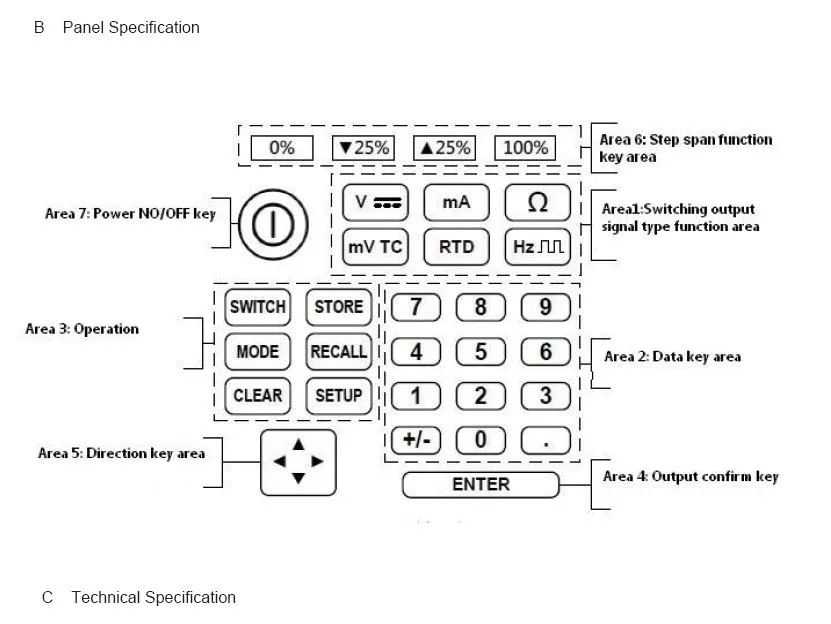 B Panel Specification

0%
▼25%
▲25%
100%
Area 6: Step span function key area

Area 7: Power NO/OFF key

V
mA
Ω
mV TC
RTD
Hz
Area1:Switching output signal type function area

Area 3: Operation
SWITCH
STORE
MODE
RECALL
CLEAR
SETUP

7
8
9
4
5
6
1
2
3
+/-
0
.
Area 2: Data key area

Area 5: Direction key area

ENTER
Area 4: Output confirm key

C Technical Specification