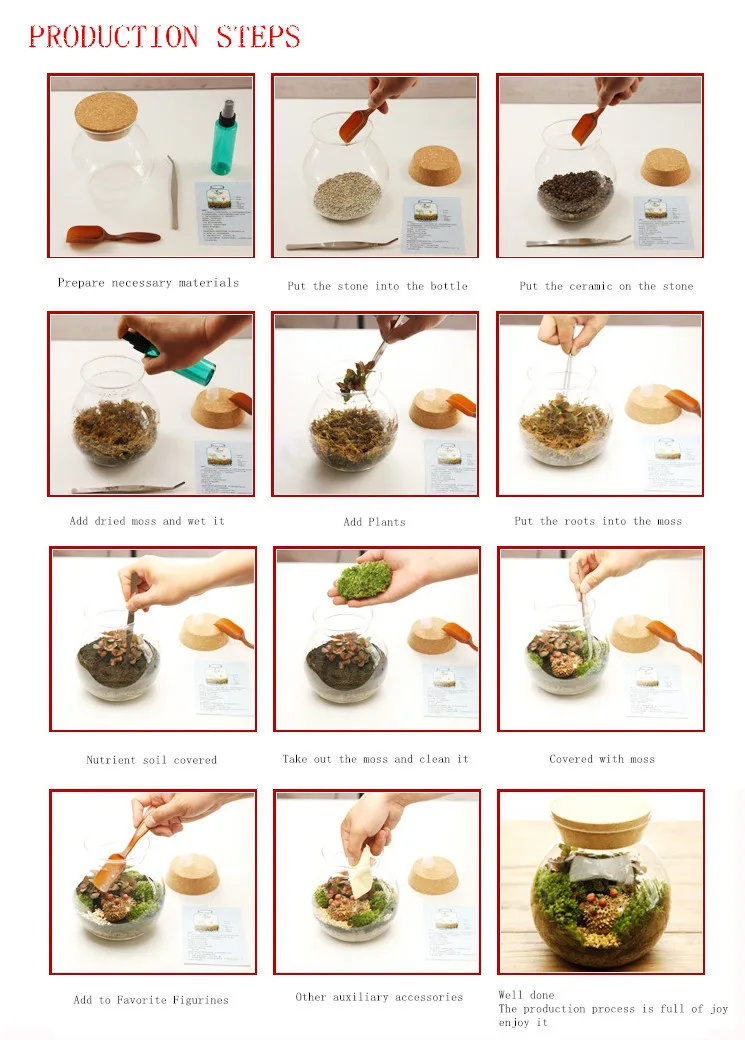 PRODUCTION STEPS

Prepare necessary materials

Put the stone into the bottle

Put the ceramic on the stone

Add dried moss and wet it

Add Plants

Put the roots into the moss

Nutrient soil covered

Take out the moss and clean it

Covered with moss

Add to Favorite Figurines

Other auxiliary accessories

Well done
The production process is full of joy
enjoy it