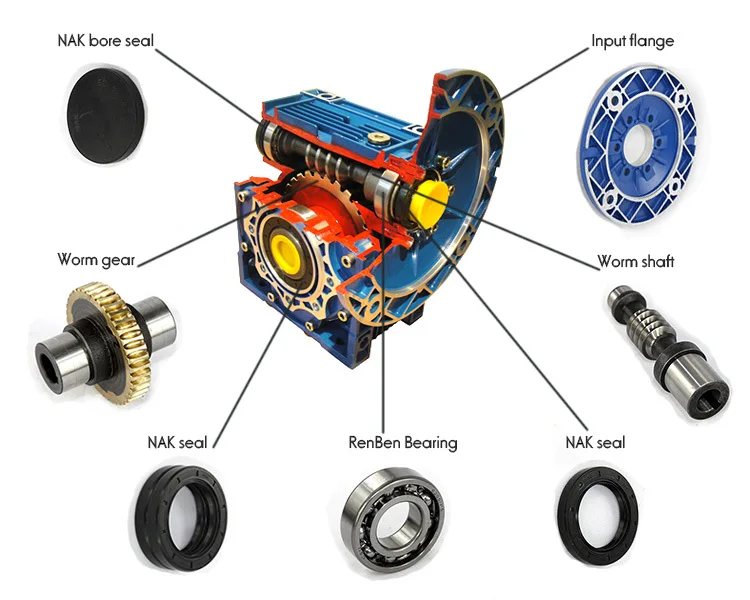 NAK bore seal

Input flange

Worm gear

Worm shaft

NAK seal

RenBen Bearing

NAK seal