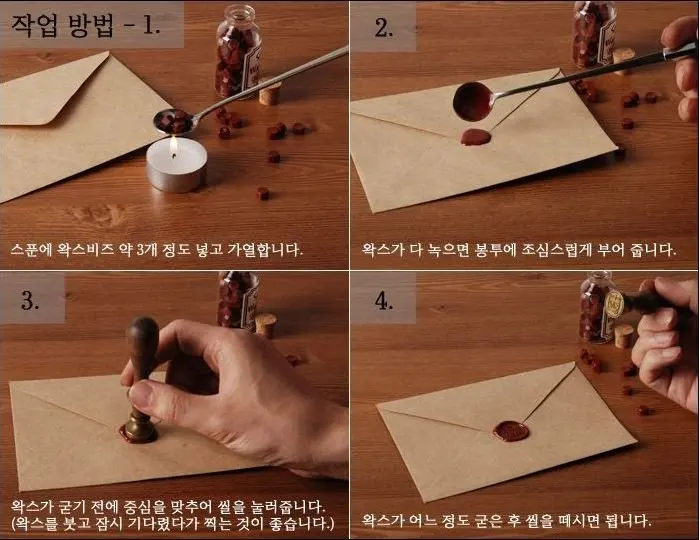 작업 방법 - 1.

스푼에 왁스비즈 약 3개 정도 넣고 가열합니다.

2.

왁스가 다 녹으면 봉투에 조심스럽게 부어 줍니다.

3.

왁스가 굳기 전에 중심을 맞추어 씰을 눌러줍니다.
(왁스를 붓고 잠시 기다렸다가 찍는 것이 좋습니다.)

4.

왁스가 어느 정도 굳은 후 씰을 떼시면 됩니다.