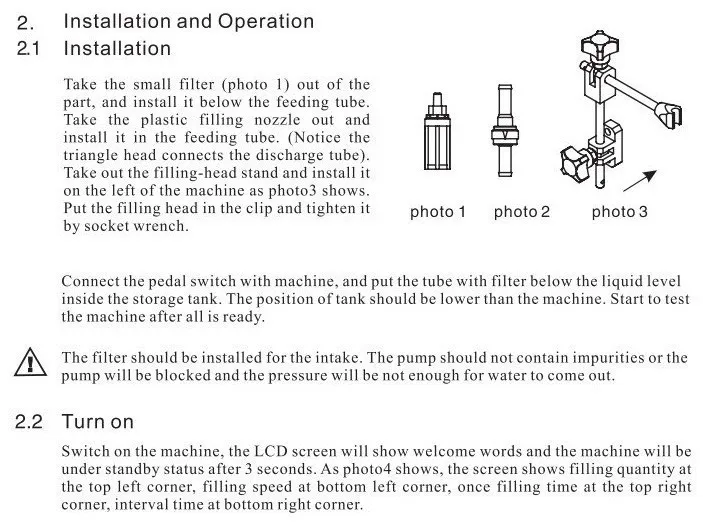 2. Installation and Operation

2.1 Installation

Take the small filter (photo 1) out of the part, and install it below the feeding tube. Take the plastic filling nozzle out and install it in the feeding tube. (Notice the triangle head connects the discharge tube). Take out the filling-head stand and install it on the left of the machine as photo3 shows. Put the filling head in the clip and tighten it by socket wrench.

photo 1 photo 2 photo 3

Connect the pedal switch with machine, and put the tube with filter below the liquid level inside the storage tank. The position of tank should be lower than the machine. Start to test the machine after all is ready.

The filter should be installed for the intake. The pump should not contain impurities or the pump will be blocked and the pressure will be not enough for water to come out.

2.2 Turn on

Switch on the machine, the LCD screen will show welcome words and the machine will be under standby status after 3 seconds. As photo4 shows, the screen shows filling quantity at the top left corner, filling speed at bottom left corner, once filling time at the top right corner, interval time at bottom right corner.