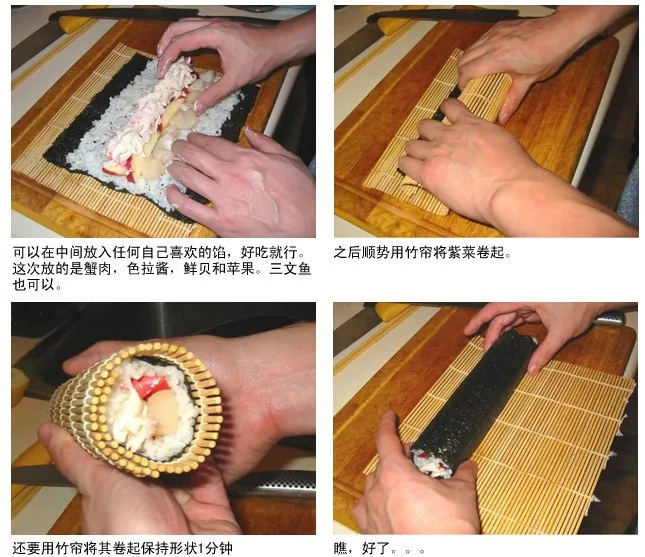 可以在中间放入任何自己喜欢的馅，好吃就行。这次放的是蟹肉，色拉酱，鲜贝和苹果。三文鱼也可以。

之后顺势用竹帘将紫菜卷起。

还要用竹帘将其卷起保持形状1分钟

瞧，好了。。。