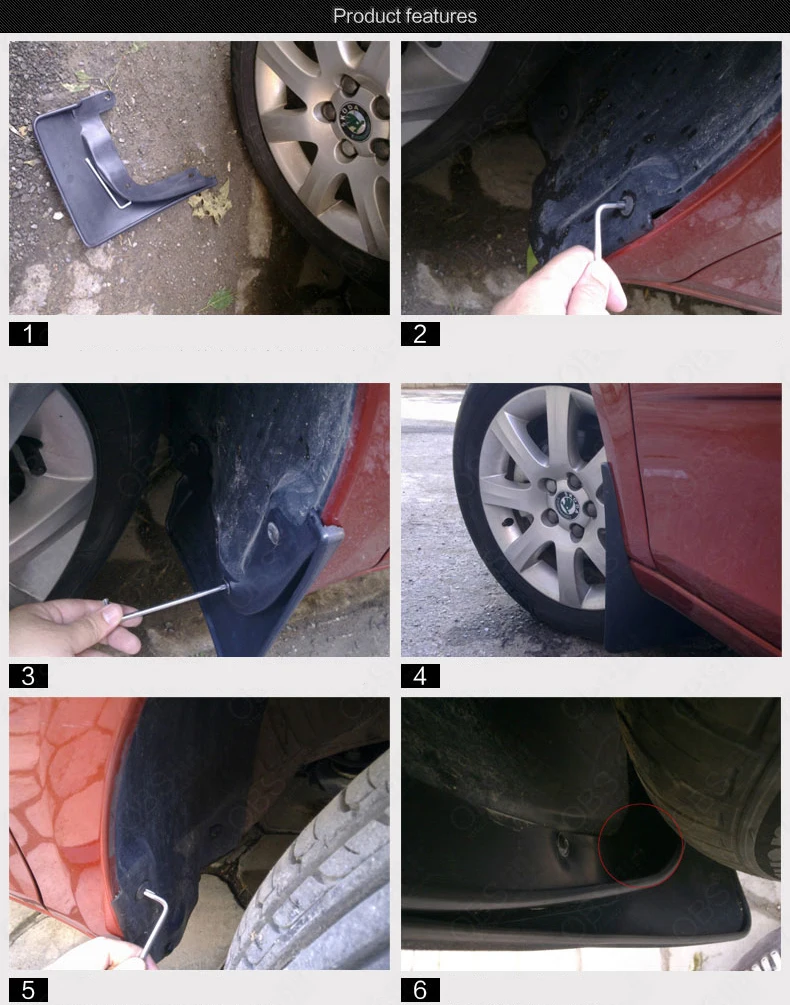 Product features

1

2

3

4

5

6